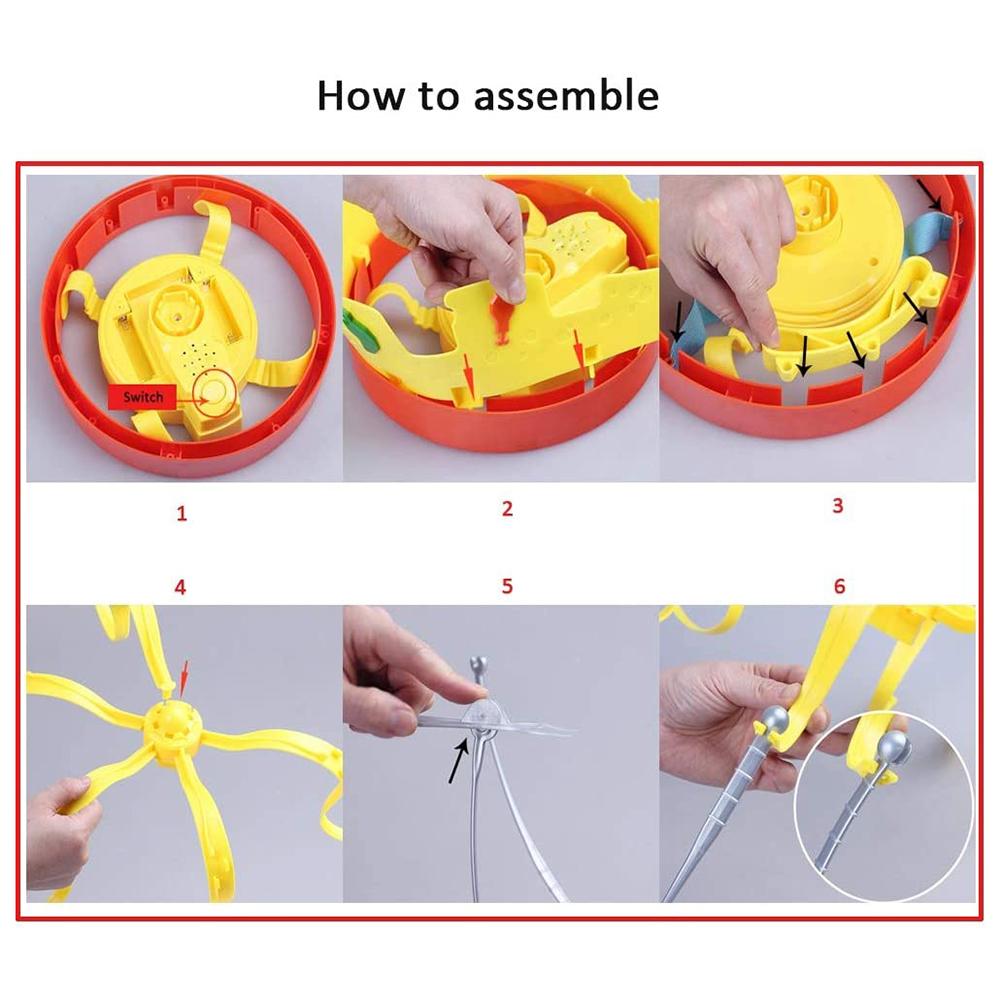 How to assemble

Switch

1

2

3

4

5

6