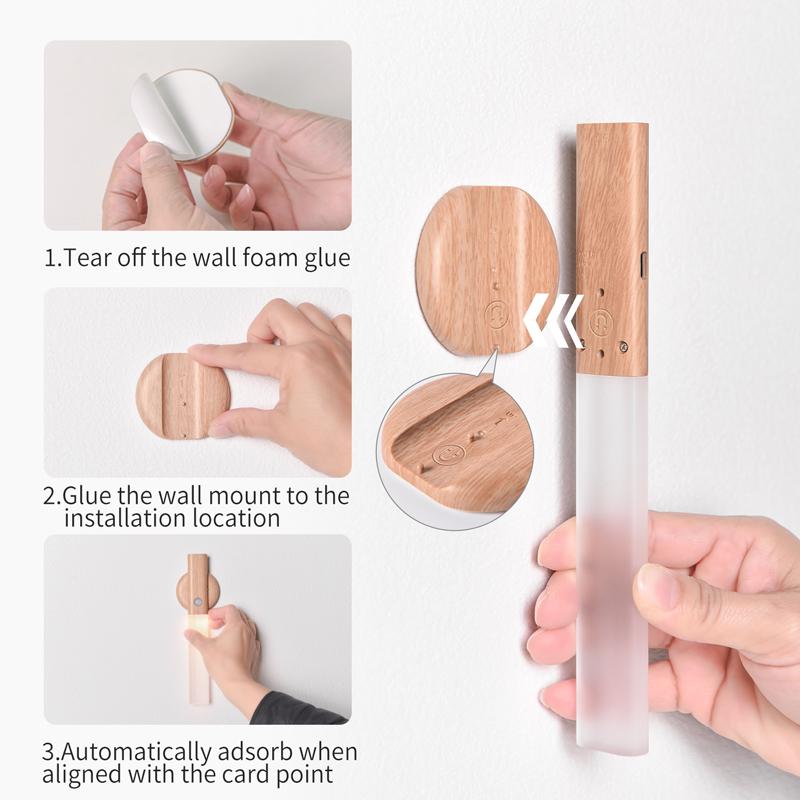 1.Tear off the wall foam glue

2.Glue the wall mount to the installation location

3.Automatically adsorb when aligned with the card point