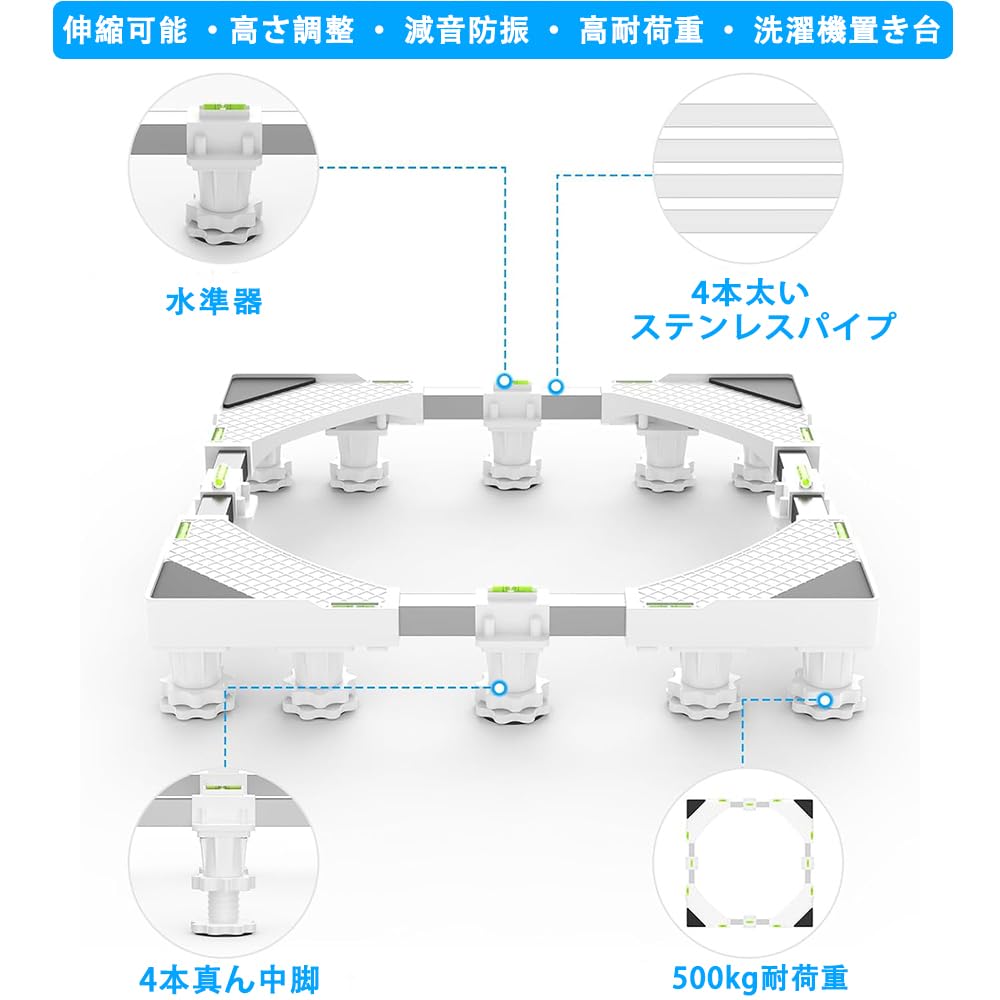 伸縮可能 ・高さ調整 ・ 減音防振 ・ 高耐荷重 ・ 洗濯機置き台

水準器

4本太い
ステンレスパイプ

4本真ん中脚

500kg耐荷重