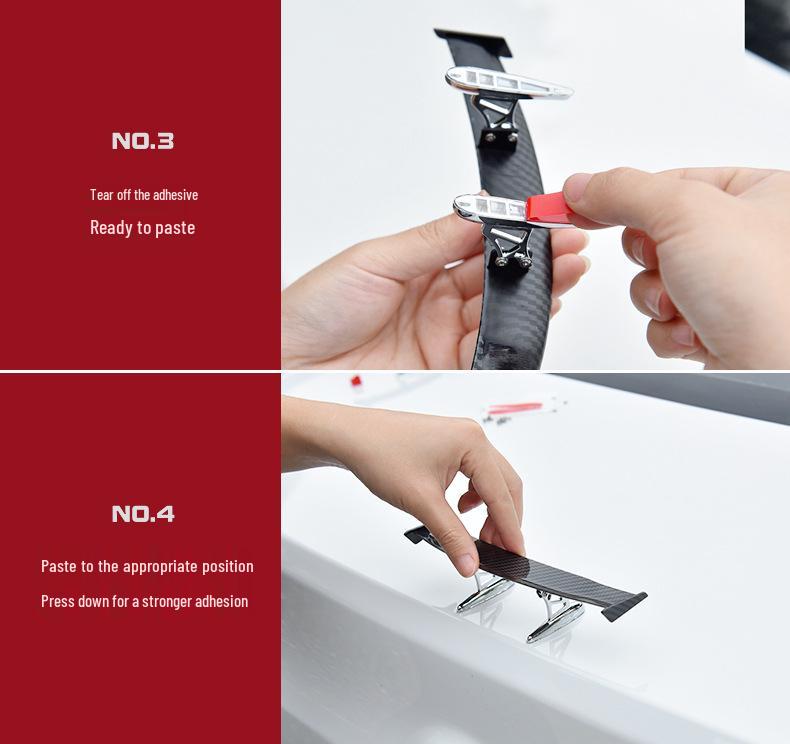 NO.3

Tear off the adhesive

Ready to paste

NO.4

Paste to the appropriate position

Press down for a stronger adhesion