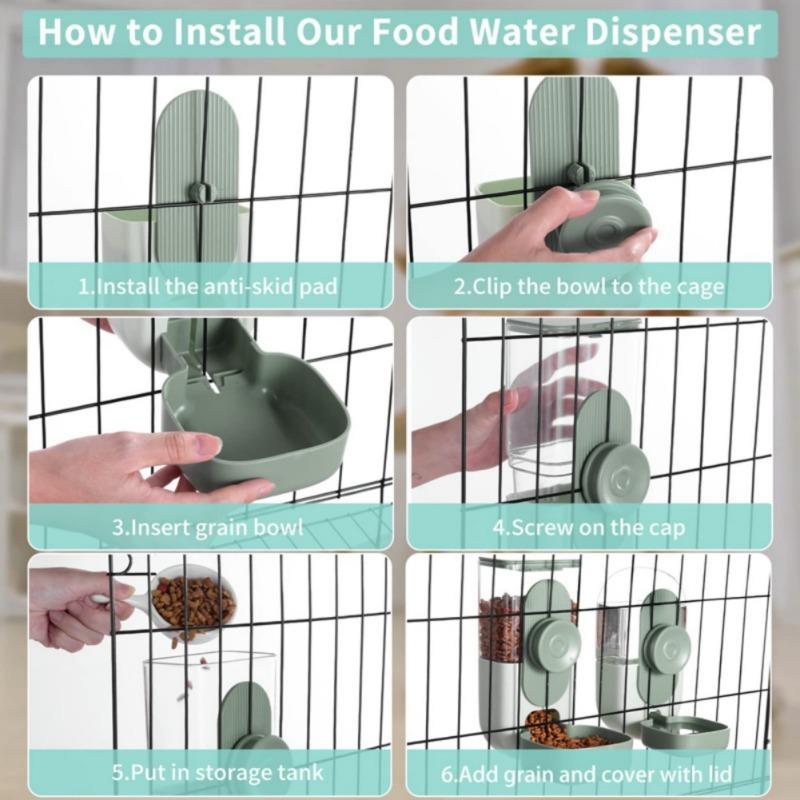 How to Install Our Food Water Dispenser

1.Install the anti-skid pad

2.Clip the bowl to the cage

3.Insert grain bowl

4.Screw on the cap

5.Put in storage tank

6.Add grain and cover with lid