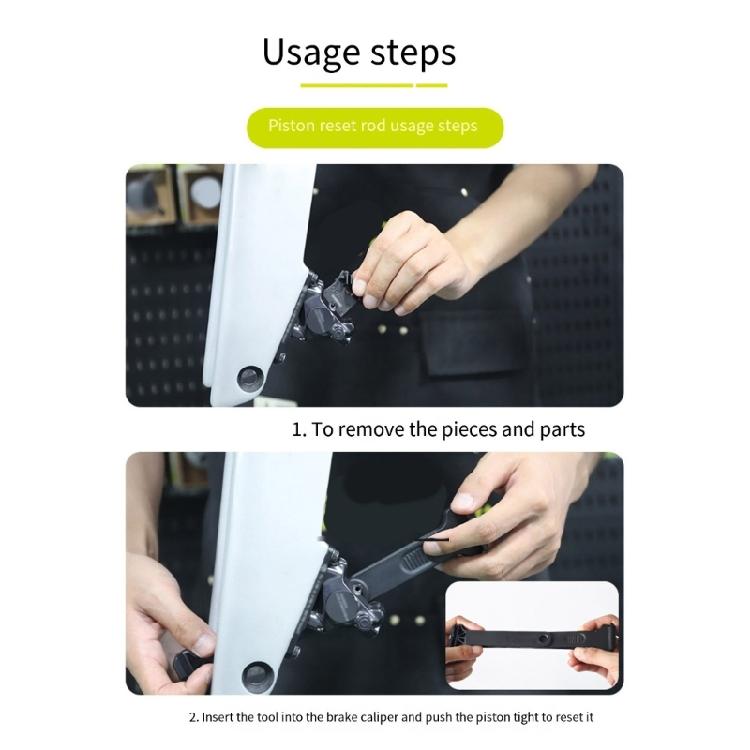 Usage steps

Piston reset rod usage steps

1. To remove the pieces and parts

2. Insert the tool into the brake caliper and push the piston tight to reset it