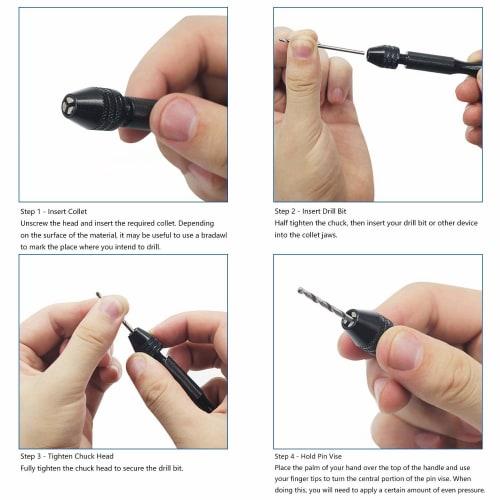 Step 1 - Insert Collet
Unscrew the head and insert the required collet. Depending on the surface of the material, it may be useful to use a bradawl to mark the place where you intend to drill.

Step 2 - Insert Drill Bit
Half tighten the chuck, then insert your drill bit or other device into the collet jaws.

Step 3 - Tighten Chuck Head
Fully tighten the chuck head to secure the drill bit.

Step 4 - Hold Pin Vise
Place the palm of your hand over the top of the handle and use your finger tips to turn the central portion of the pin vise. When doing this, you will need to apply a certain amount of even pressure.