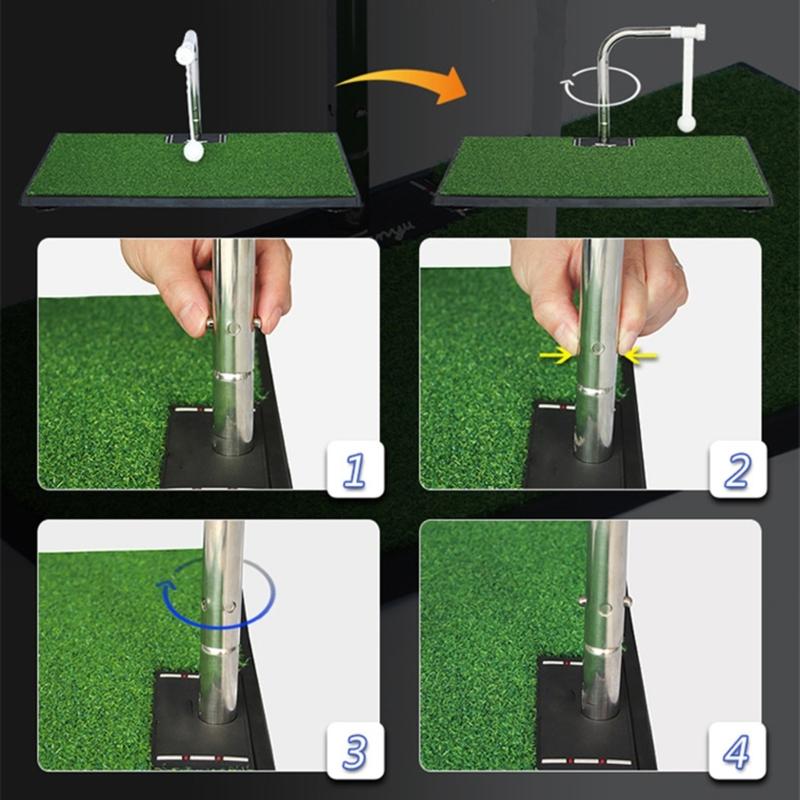 1

2

3

4