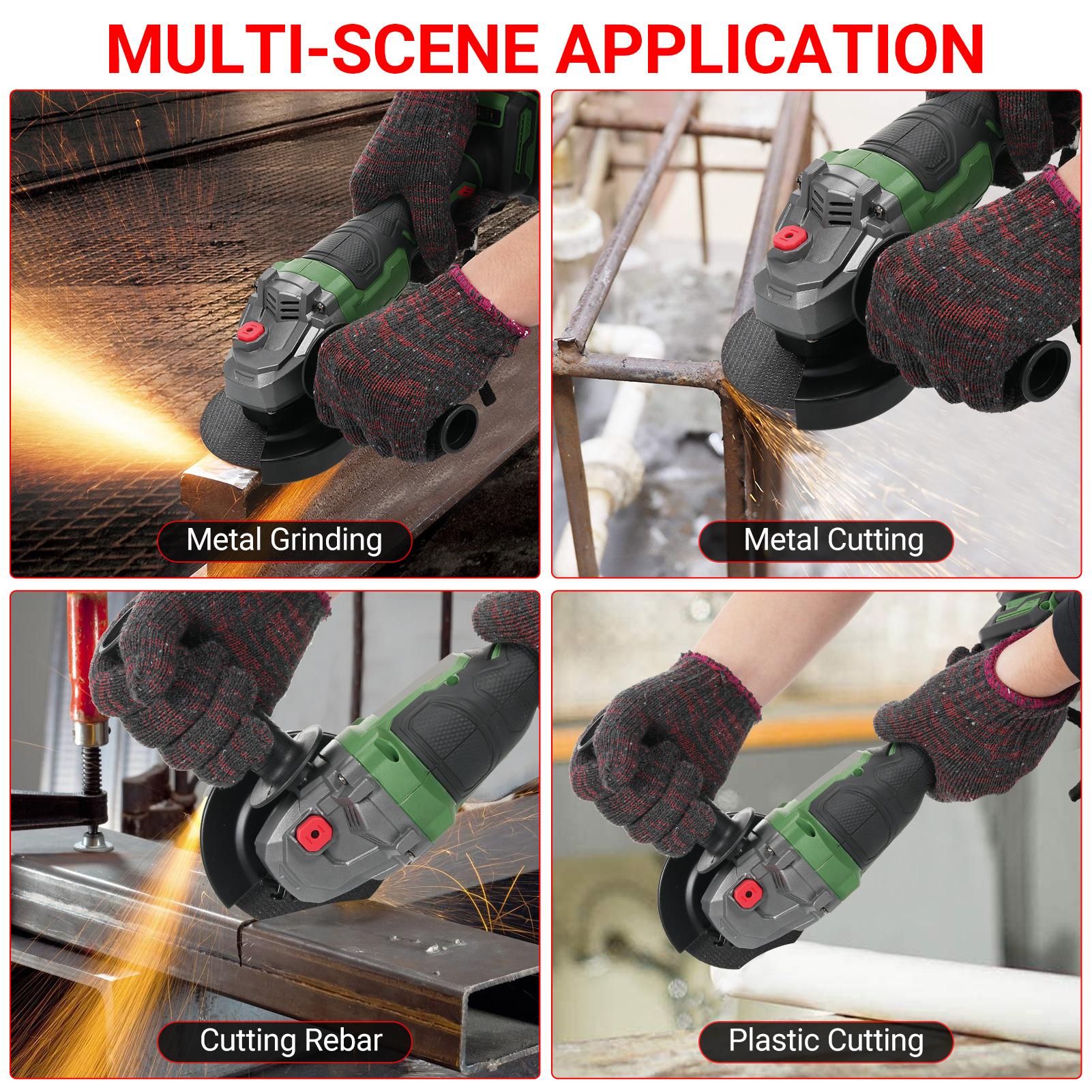 MULTI-SCENE APPLICATION

Metal Grinding

Metal Cutting

Cutting Rebar

Plastic Cutting