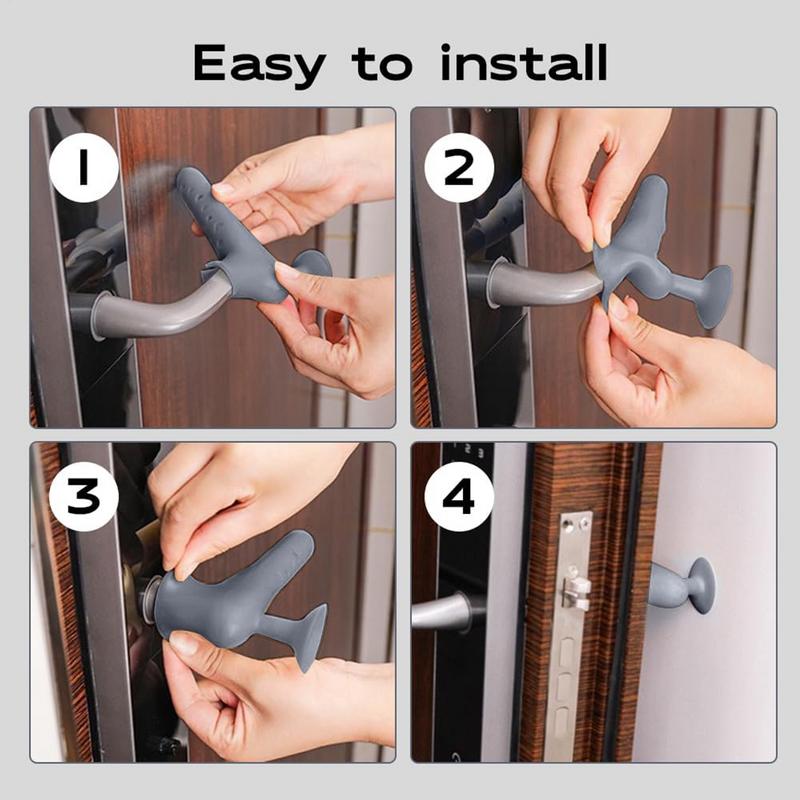 Easy to install

1

2

3

4