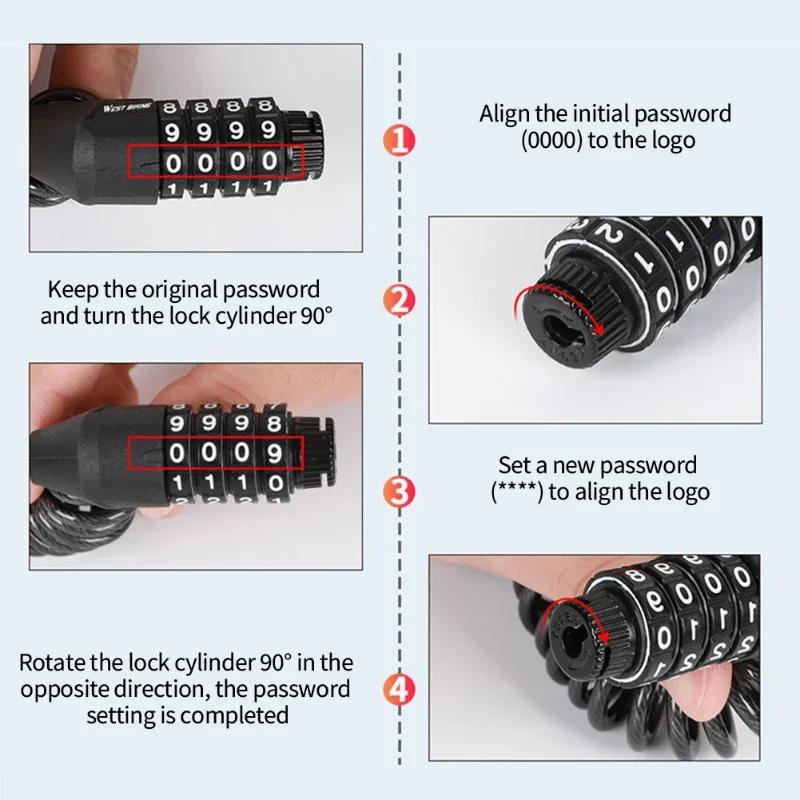 WEST BIKING

8 8 8 8
9 9 9 9
0 0 0 0
1 1 1 1

1

Align the initial password (0000) to the logo

Keep the original password and turn the lock cylinder 90°

2

9 9 9 8
0 0 0 9
1 1 1 0

3

Set a new password (****) to align the logo

Rotate the lock cylinder 90° in the opposite direction, the password setting is completed

4