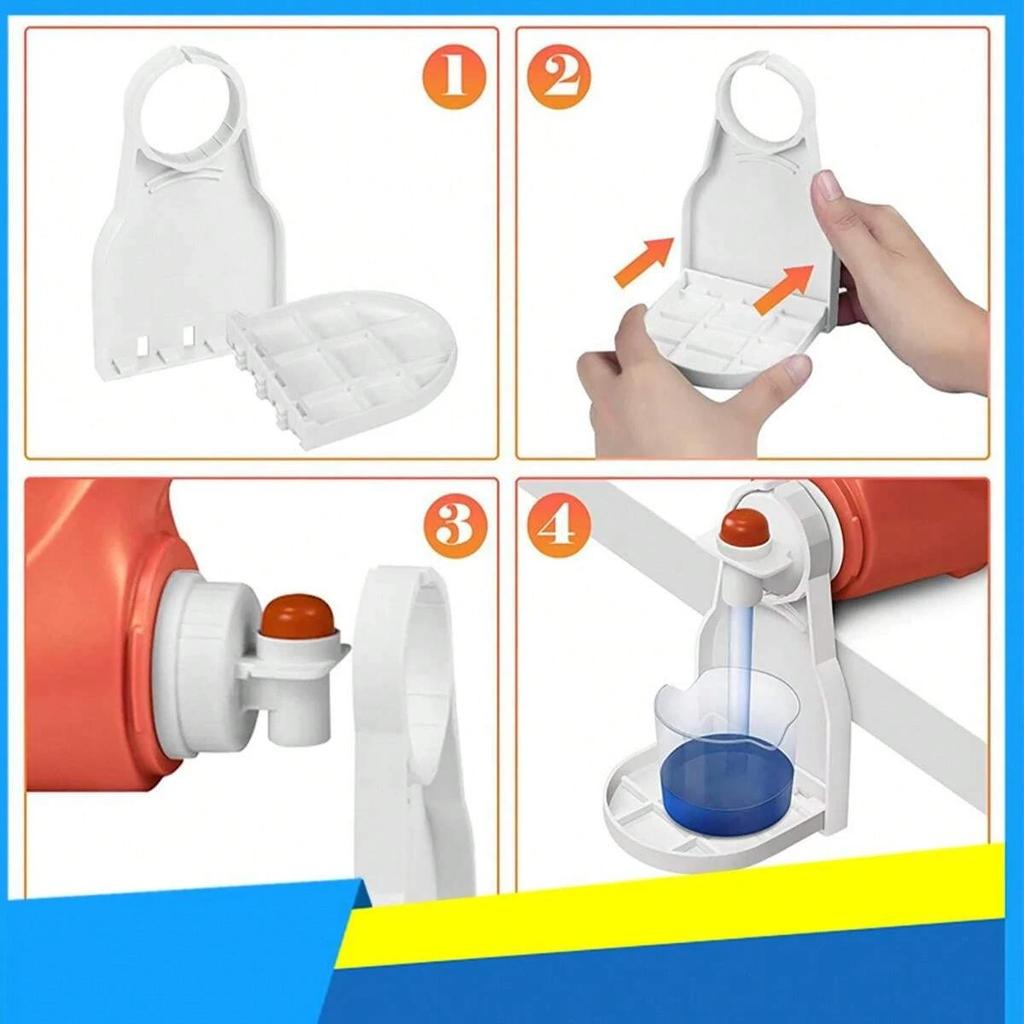 1

2

3

4