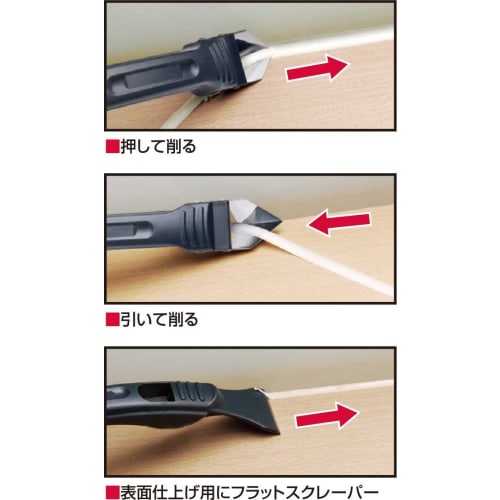 ■押して削る

■引いて削る

■表面仕上げ用にフラットスクレーパー