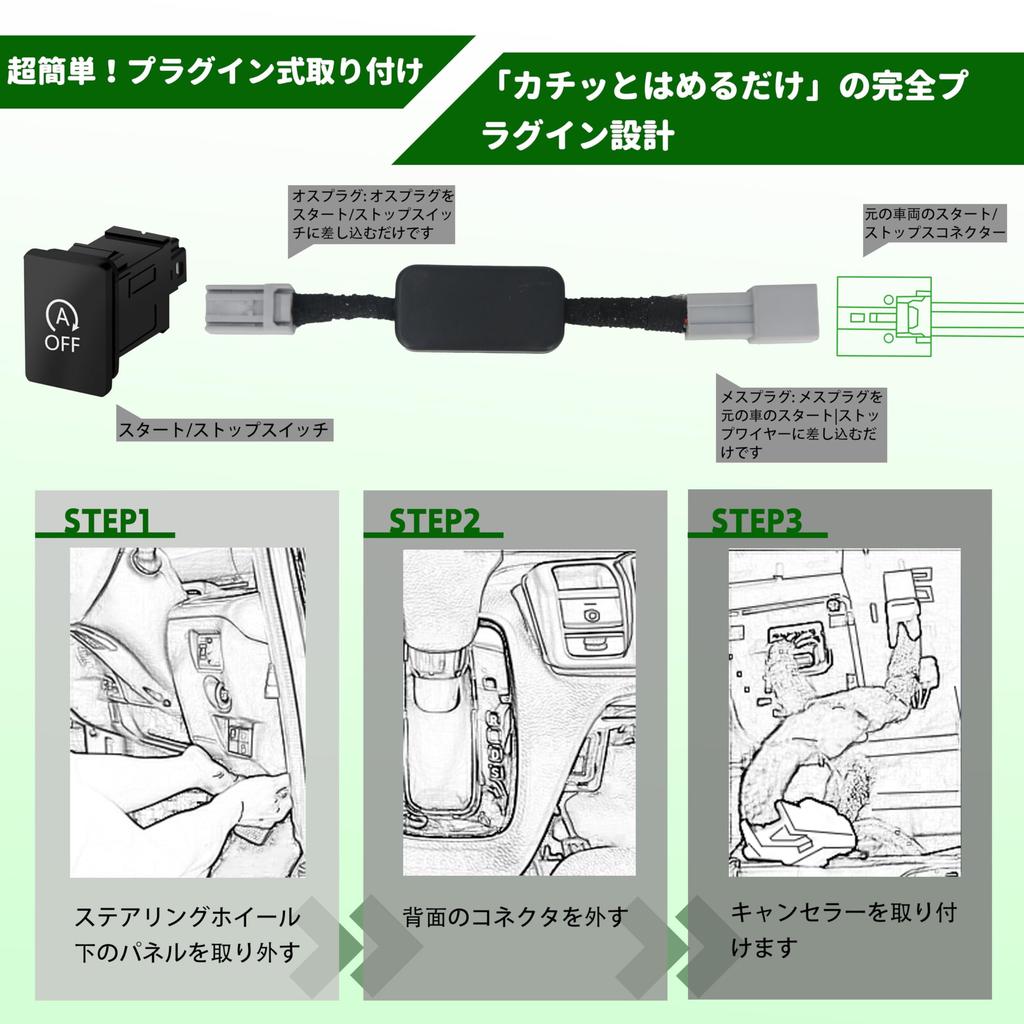 超簡単！プラグイン式取り付け

「カチッとはめるだけ」の完全プラグイン設計

オスプラグ: オスプラグをスタート/ストップスイッチに差し込むだけです

元の車両のスタート/ストップスコネクター

A
OFF

スタート/ストップスイッチ

メスプラグ: メスプラグを元の車のスタート|ストップワイヤーに差し込むだけです

STEP1

ステアリングホイール下のパネルを取り外す

STEP2

背面のコネクタを外す

STEP3

キャンセラーを取り付けます