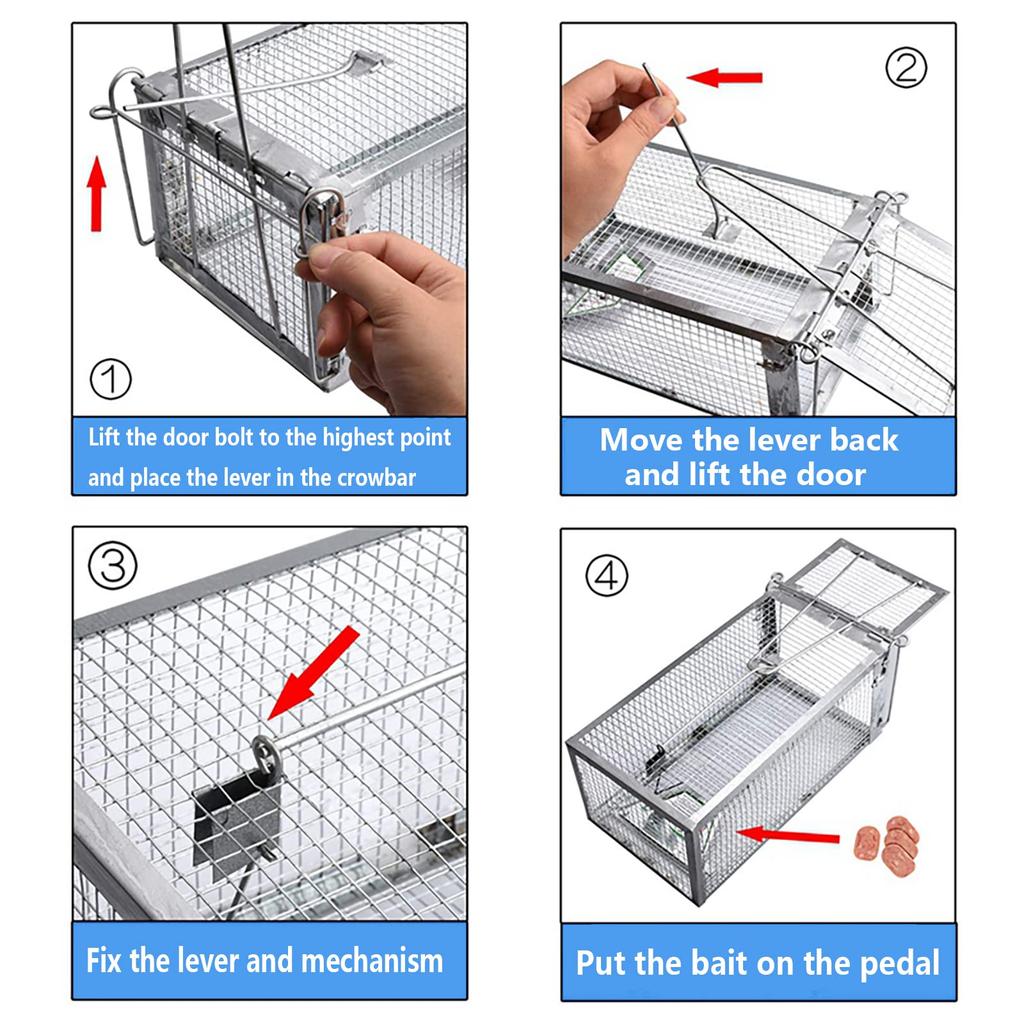 ①
Lift the door bolt to the highest point and place the lever in the crowbar

②
Move the lever back and lift the door

③
Fix the lever and mechanism

④
Put the bait on the pedal