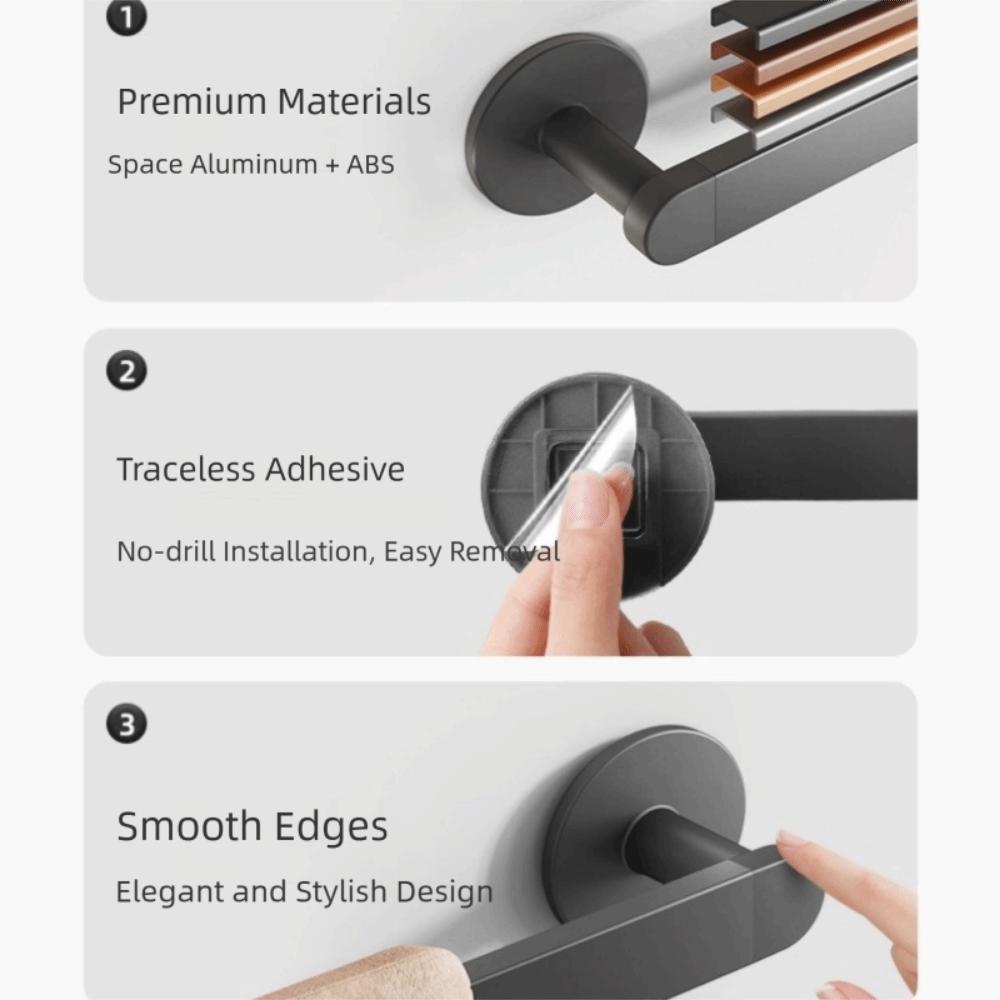 1
Premium Materials
Space Aluminum + ABS

2
Traceless Adhesive
No-drill Installation, Easy Removal

3
Smooth Edges
Elegant and Stylish Design