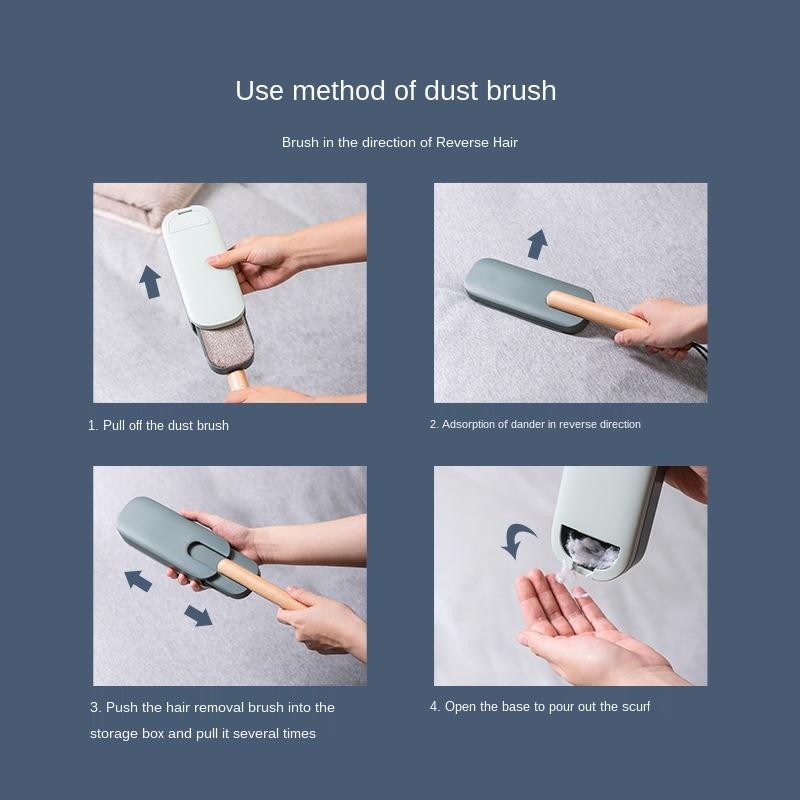 Use method of dust brush

Brush in the direction of Reverse Hair

1. Pull off the dust brush

2. Adsorption of dander in reverse direction

3. Push the hair removal brush into the storage box and pull it several times

4. Open the base to pour out the scurf