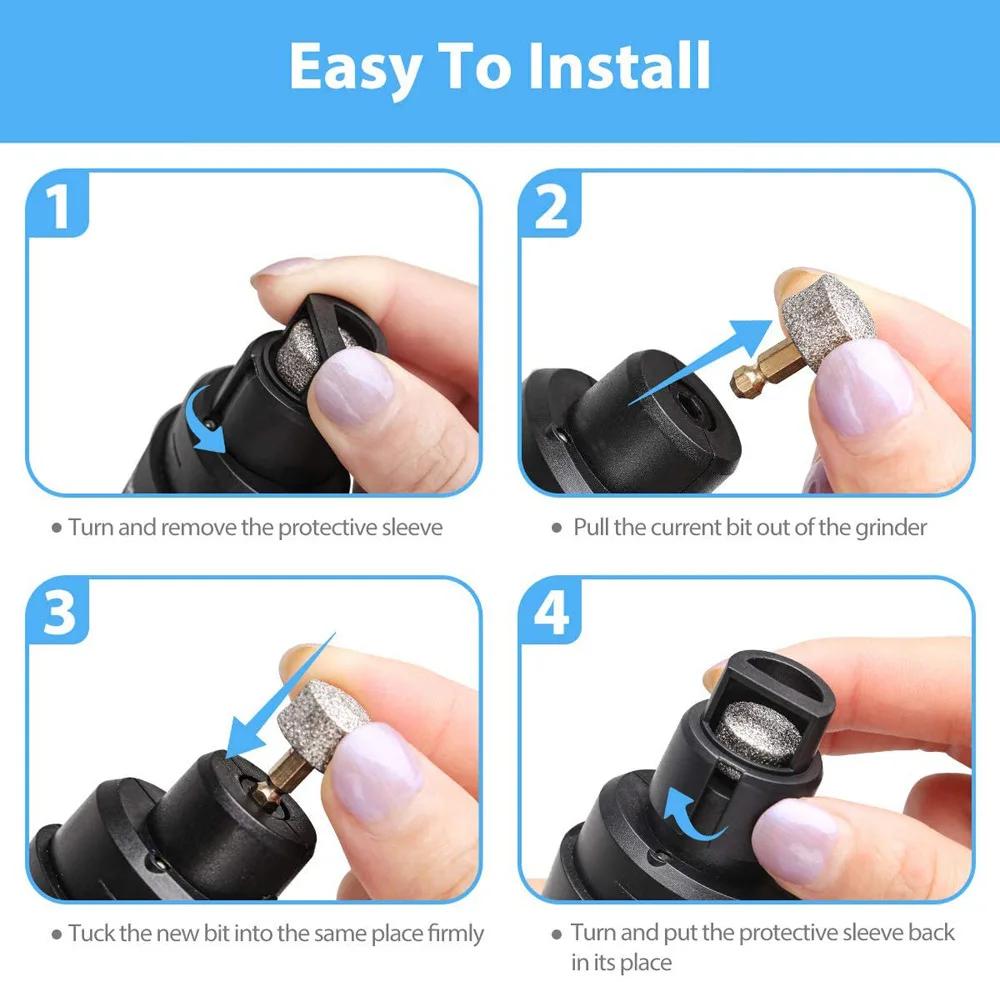 Easy To Install

1

• Turn and remove the protective sleeve

2

• Pull the current bit out of the grinder

3

• Tuck the new bit into the same place firmly

4

• Turn and put the protective sleeve back in its place