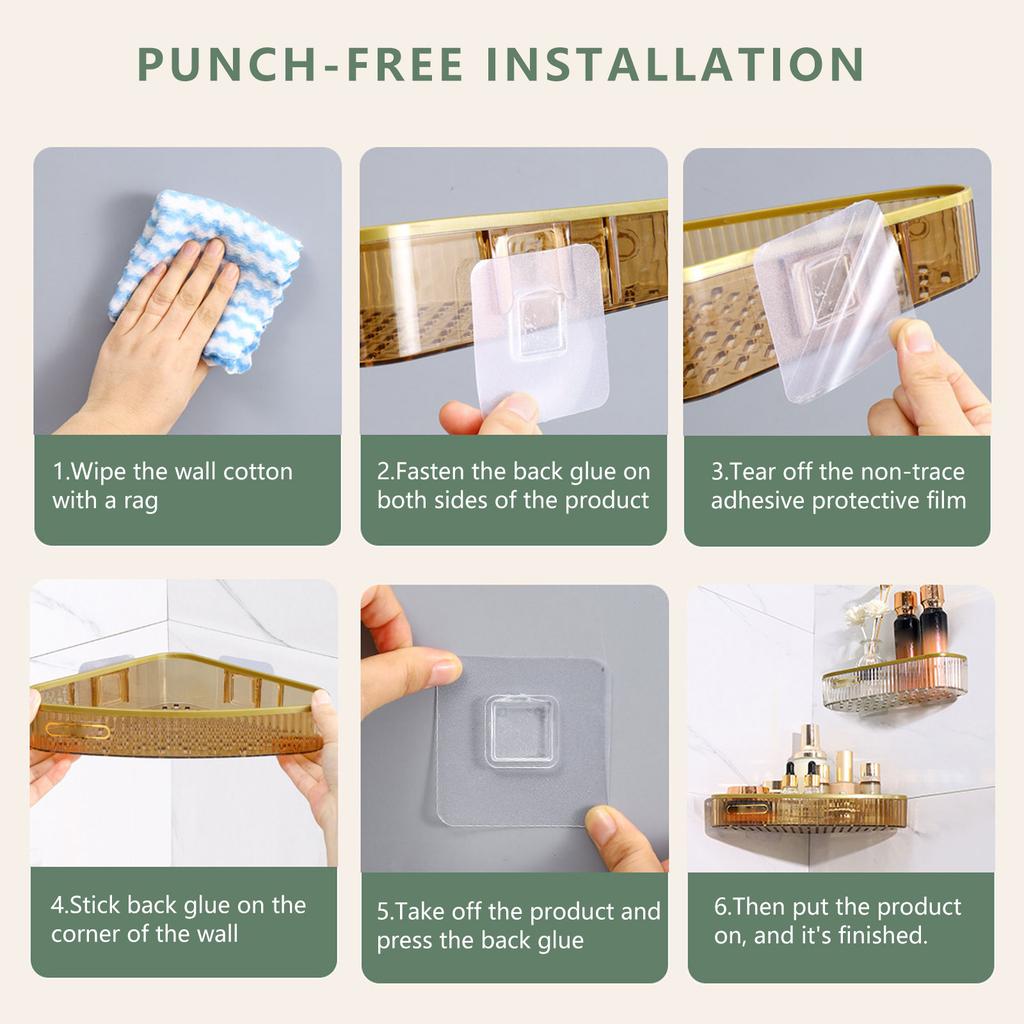 PUNCH-FREE INSTALLATION

1.Wipe the wall cotton with a rag

2.Fasten the back glue on both sides of the product

3.Tear off the non-trace adhesive protective film

4.Stick back glue on the corner of the wall

5.Take off the product and press the back glue

6.Then put the product on, and it's finished.