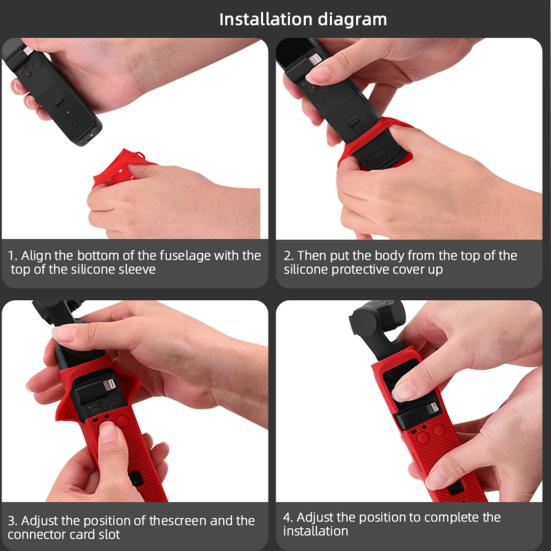 Installation diagram

1. Align the bottom of the fuselage with the top of the silicone sleeve

2. Then put the body from the top of the silicone protective cover up

3. Adjust the position of thescreen and the connector card slot

4. Adjust the position to complete the installation