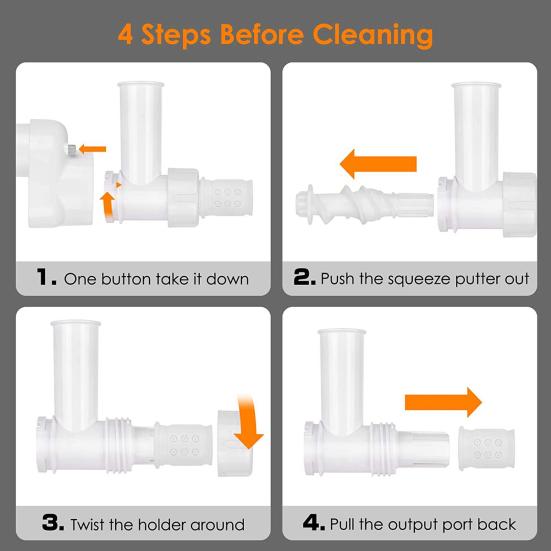 4 Steps Before Cleaning

1. One button take it down

2. Push the squeeze putter out

3. Twist the holder around

4. Pull the output port back