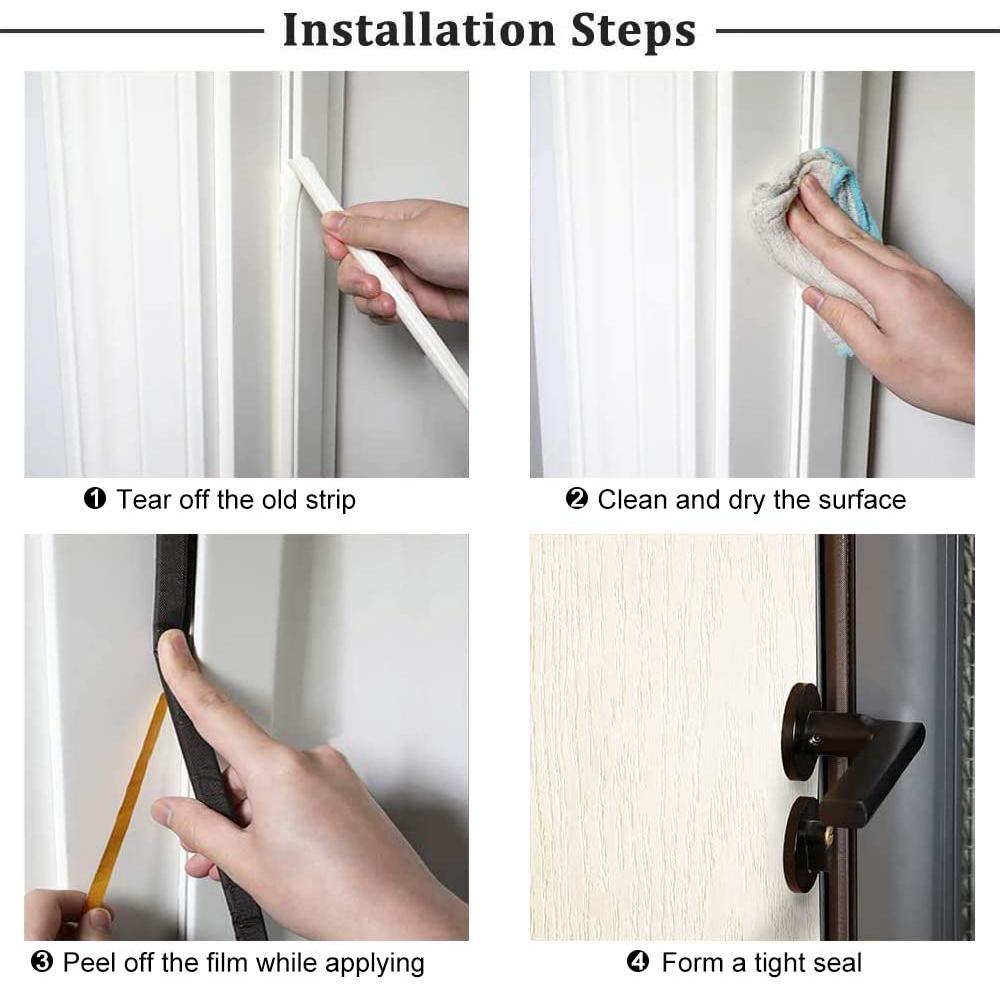 Installation Steps

❶ Tear off the old strip

❷ Clean and dry the surface

❸ Peel off the film while applying

❹ Form a tight seal