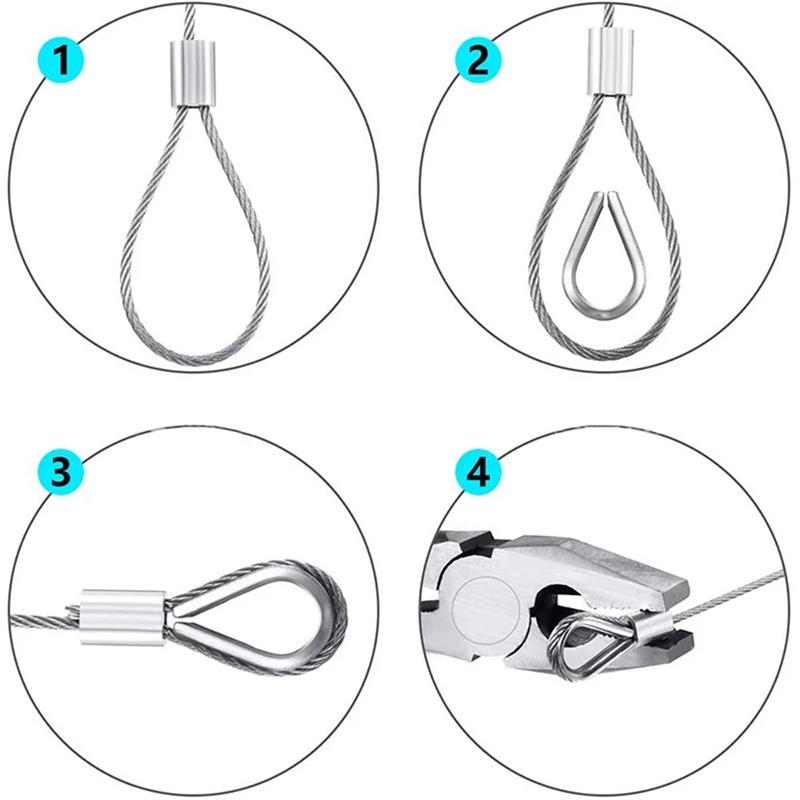 1

2

3

4