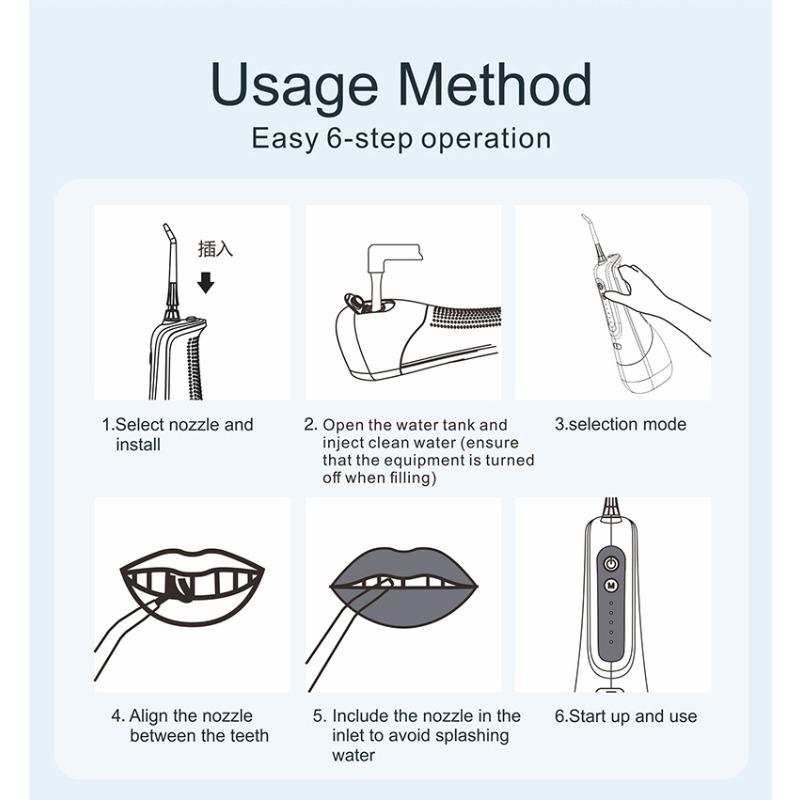 Usage Method
Easy 6-step operation

插入

1.Select nozzle and install

2. Open the water tank and inject clean water (ensure that the equipment is turned off when filling)

3.selection mode

4. Align the nozzle between the teeth

5. Include the nozzle in the inlet to avoid splashing water

M

6.Start up and use