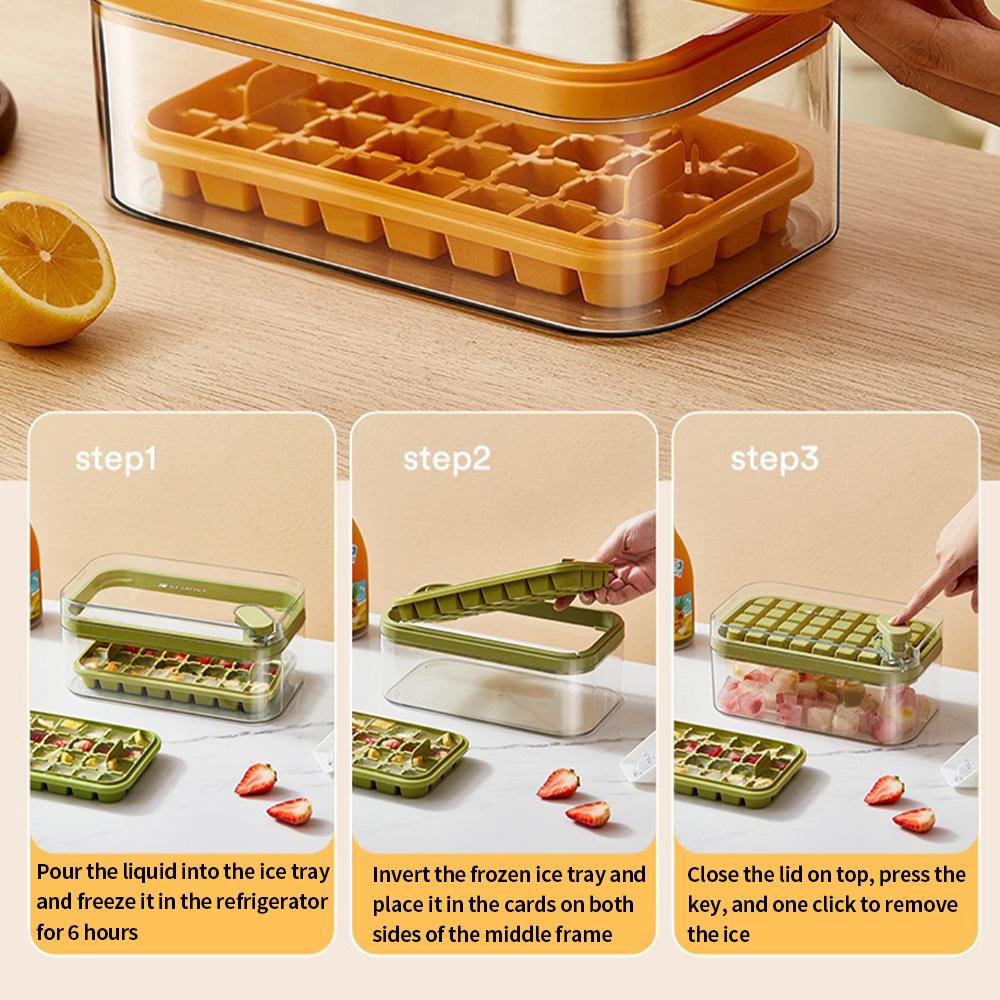 step1

Pour the liquid into the ice tray and freeze it in the refrigerator for 6 hours

step2

Invert the frozen ice tray and place it in the cards on both sides of the middle frame

step3

Close the lid on top, press the key, and one click to remove the ice