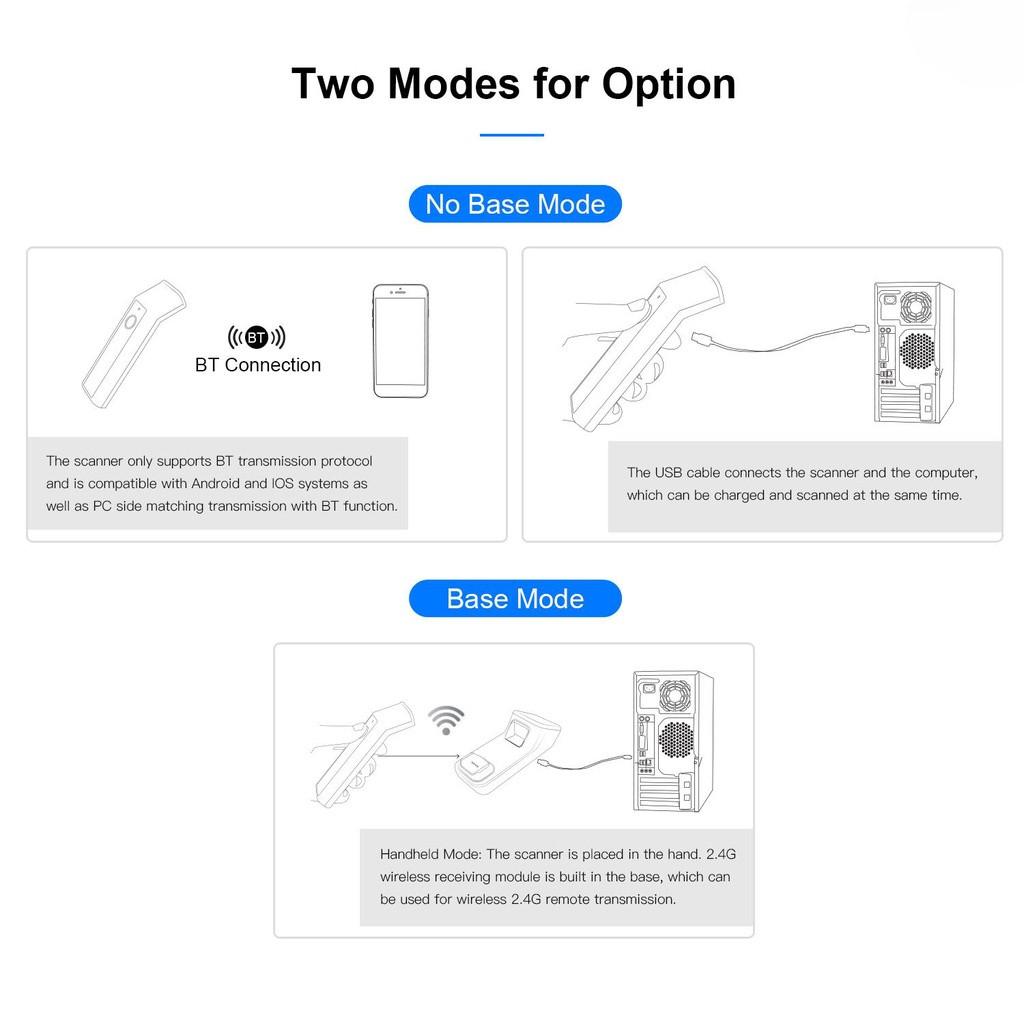 Two Modes for Option

No Base Mode

BT

BT Connection

The scanner only supports BT transmission protocol and is compatible with Android and IOS systems as well as PC side matching transmission with BT function.

The USB cable connects the scanner and the computer, which can be charged and scanned at the same time.

Base Mode

Handheld Mode: The scanner is placed in the hand. 2.4G wireless receiving module is built in the base, which can be used for wireless 2.4G remote transmission.