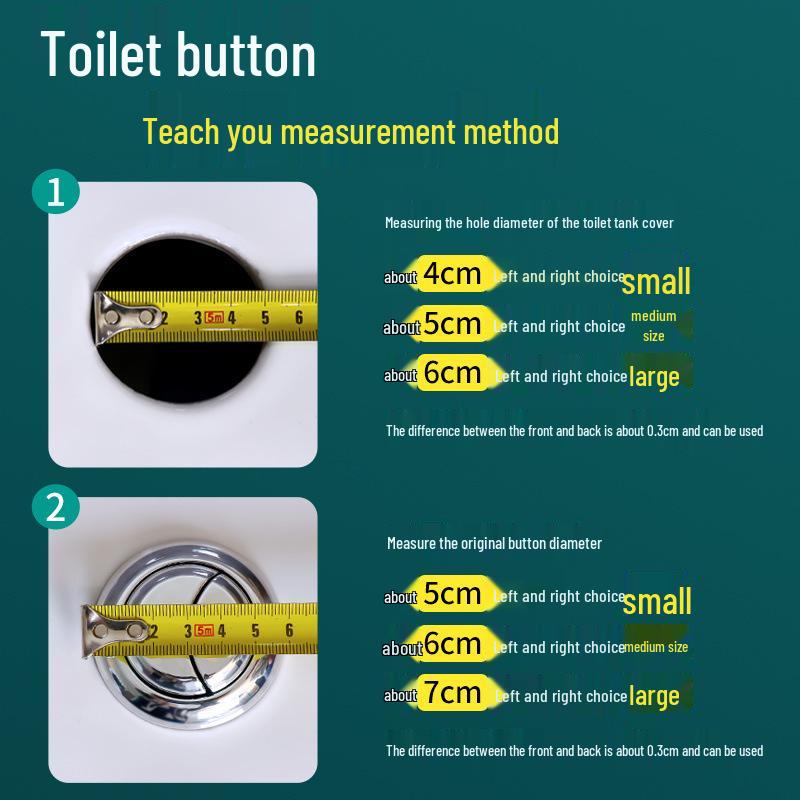 Toilet button

Teach you measurement method

1

2 3 5m 4 5 6

Measuring the hole diameter of the toilet tank cover

about 4cm Left and right choice small

about 5cm Left and right choice medium size

about 6cm Left and right choice large

The difference between the front and back is about 0.3cm and can be used

2

2 3 5m 4 5 6

Measure the original button diameter

about 5cm Left and right choice small

about 6cm Left and right choice medium size

about 7cm Left and right choice large

The difference between the front and back is about 0.3cm and can be used