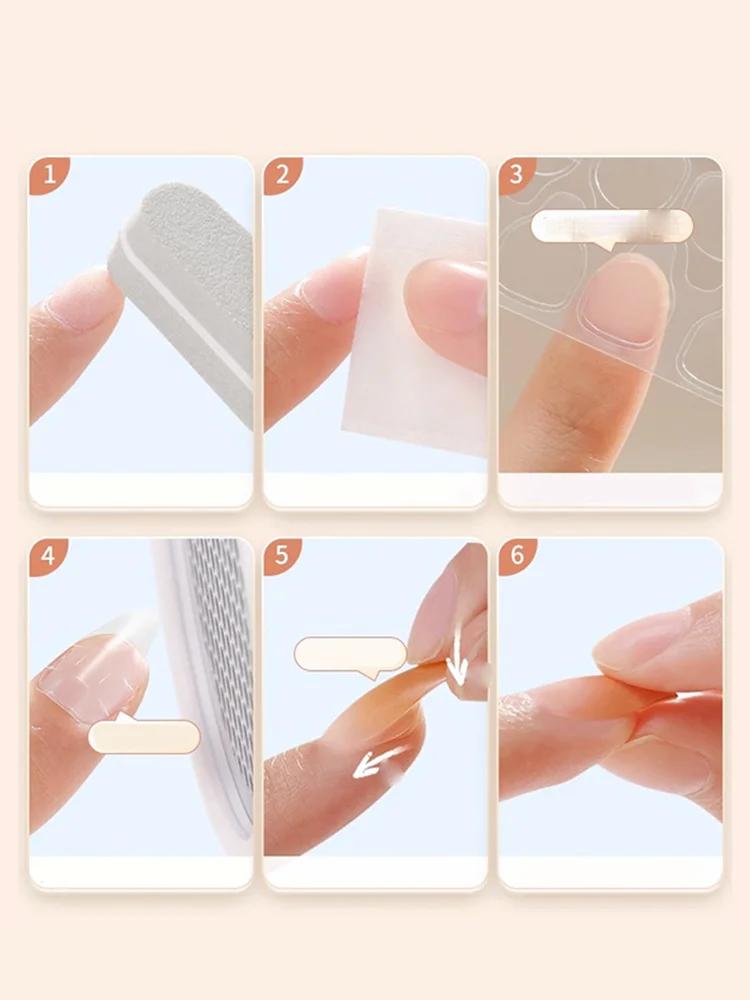 1

2

3

4

5

6