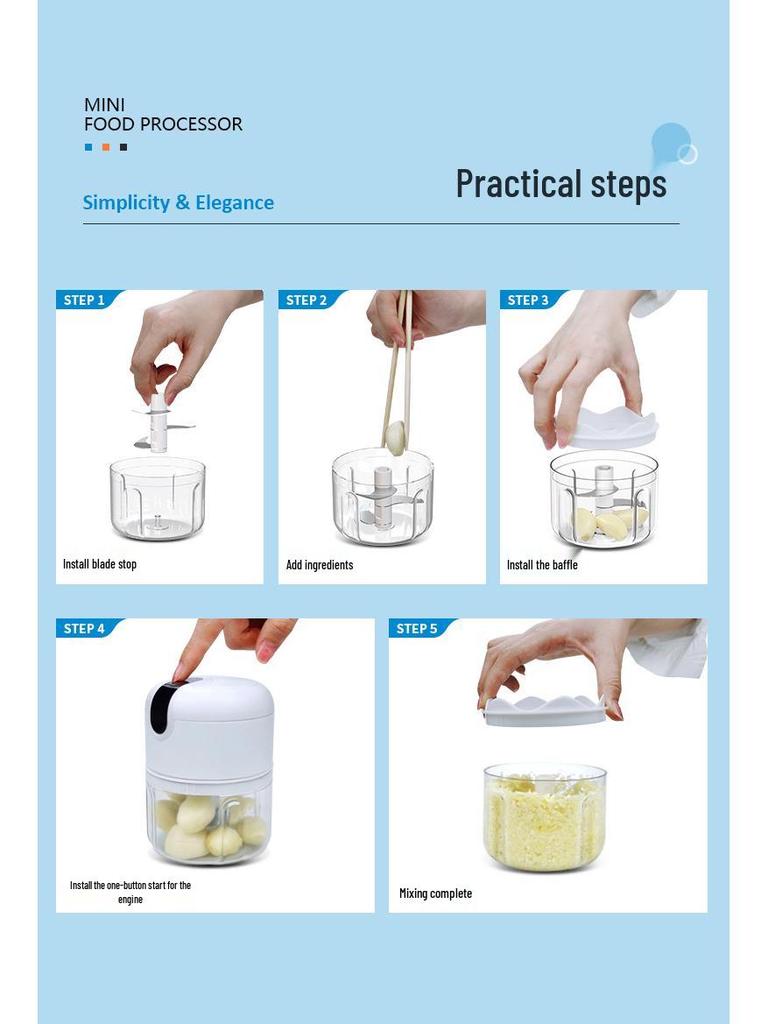 MINI
FOOD PROCESSOR

Simplicity & Elegance

Practical steps

STEP 1
Install blade stop

STEP 2
Add ingredients

STEP 3
Install the baffle

STEP 4
Install the one-button start for the engine

STEP 5
Mixing complete