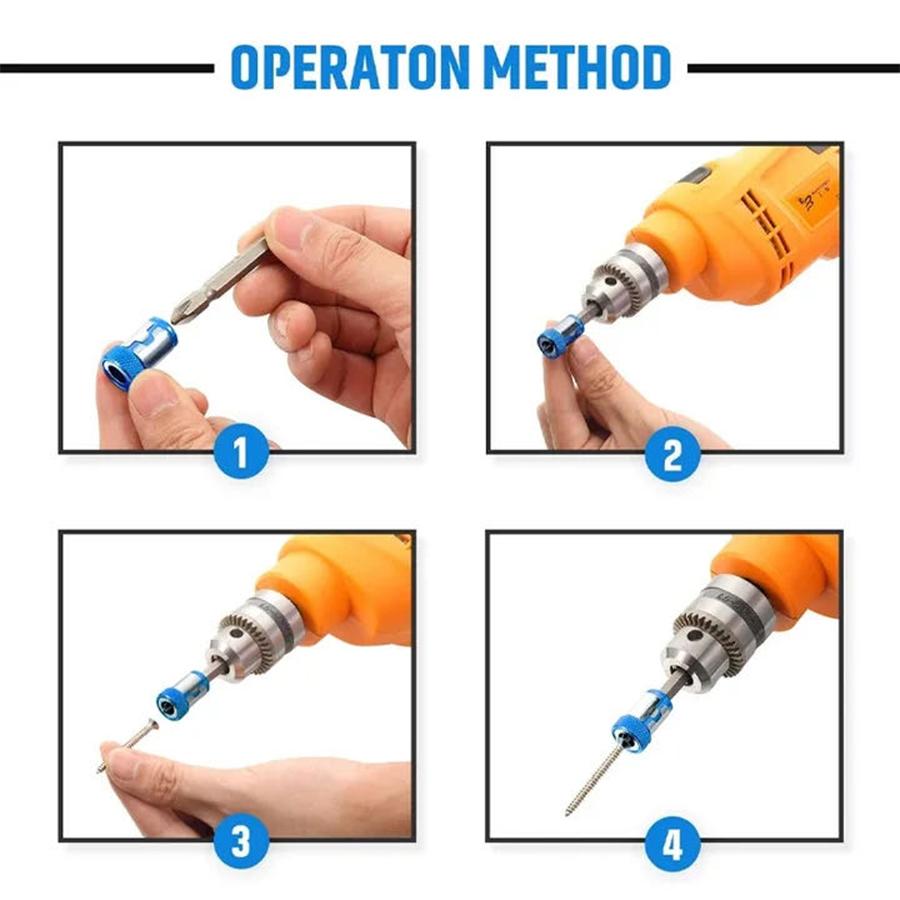 OPERATON METHOD

1

2

3

4