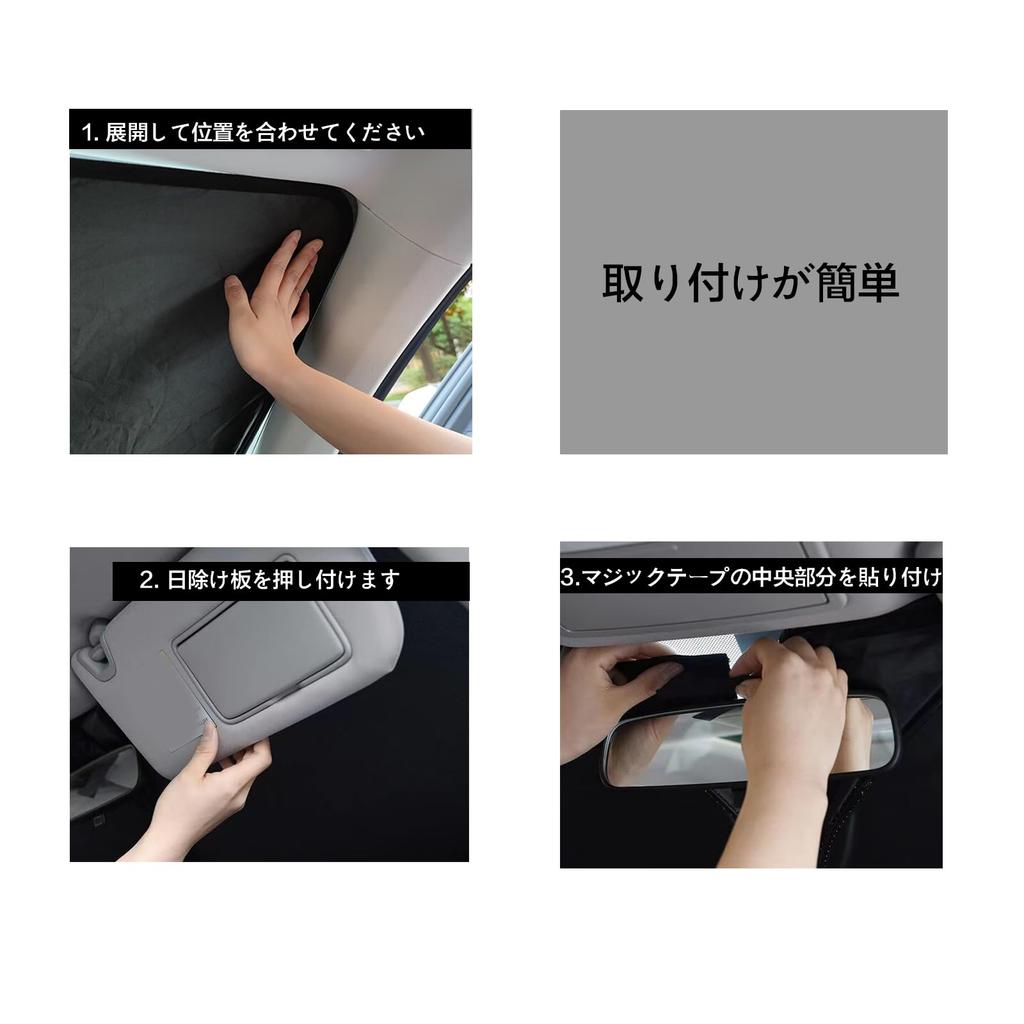 1. 展開して位置を合わせてください

取り付けが簡単

2. 日除け板を押し付けます

3.マジックテープの中央部分を貼り付け