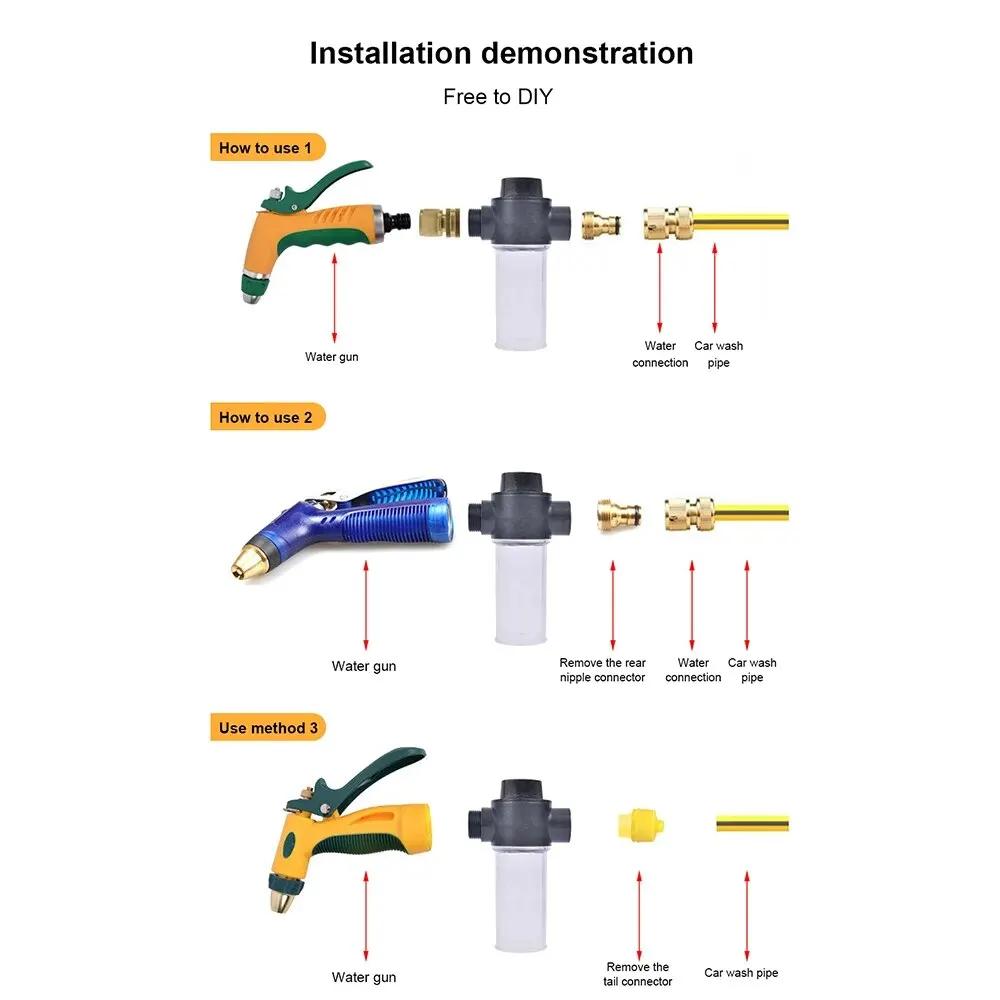 Installation demonstration

Free to DIY

How to use 1

Water gun

Water connection

Car wash pipe

How to use 2

Water gun

Remove the rear nipple connector

Water connection

Car wash pipe

Use method 3

Water gun

Remove the tail connector

Car wash pipe