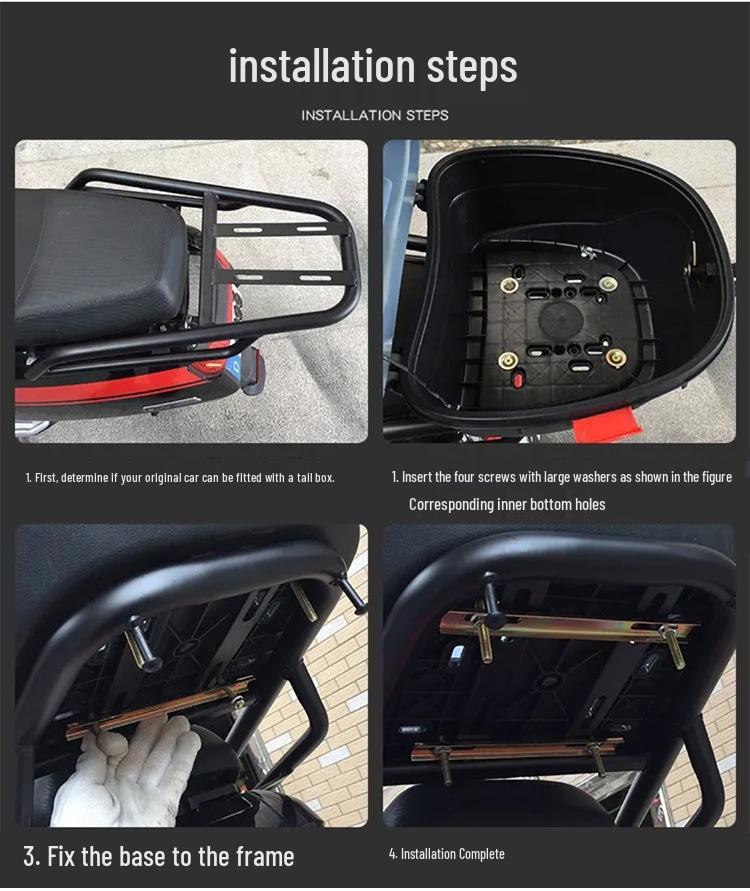 installation steps

INSTALLATION STEPS

1. First, determine if your original car can be fitted with a tail box.

1. Insert the four screws with large washers as shown in the figure

Corresponding inner bottom holes

3. Fix the base to the frame

4. Installation Complete