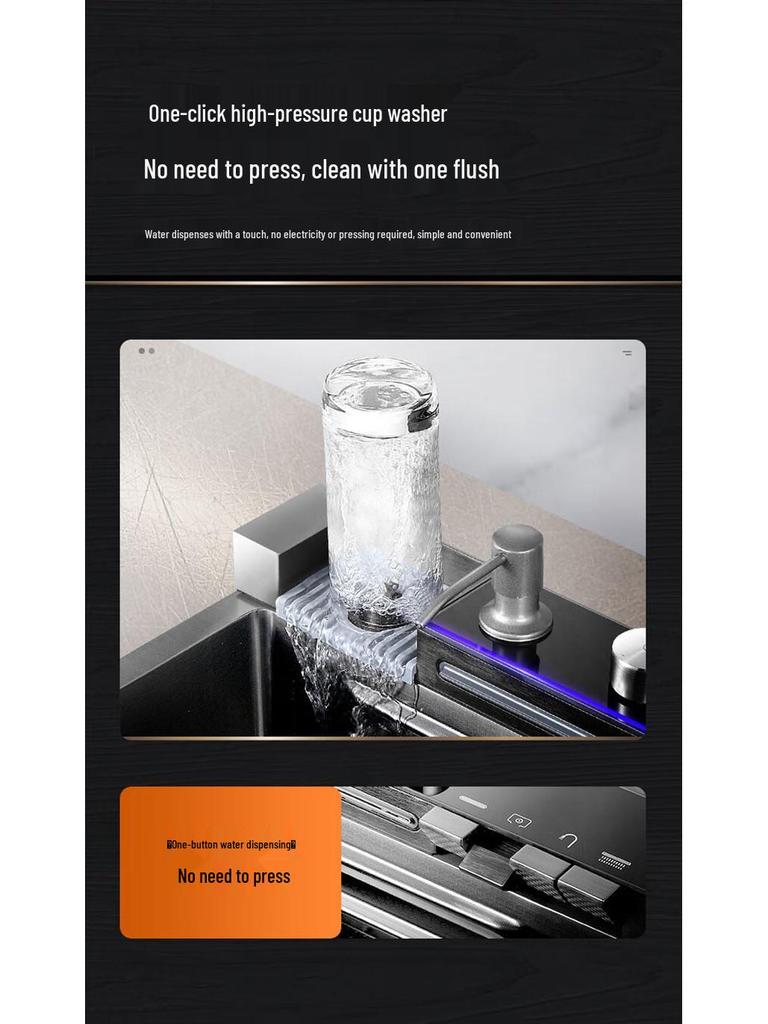 One-click high-pressure cup washer

No need to press, clean with one flush

Water dispenses with a touch, no electricity or pressing required, simple and convenient

�One-button water dispensing�

No need to press