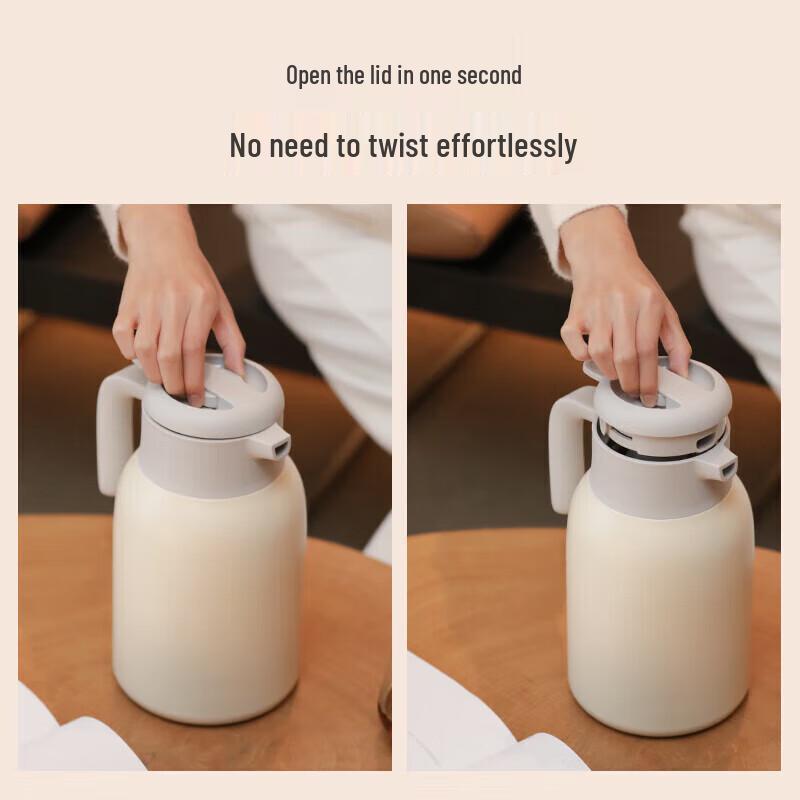 Open the lid in one second

No need to twist effortlessly