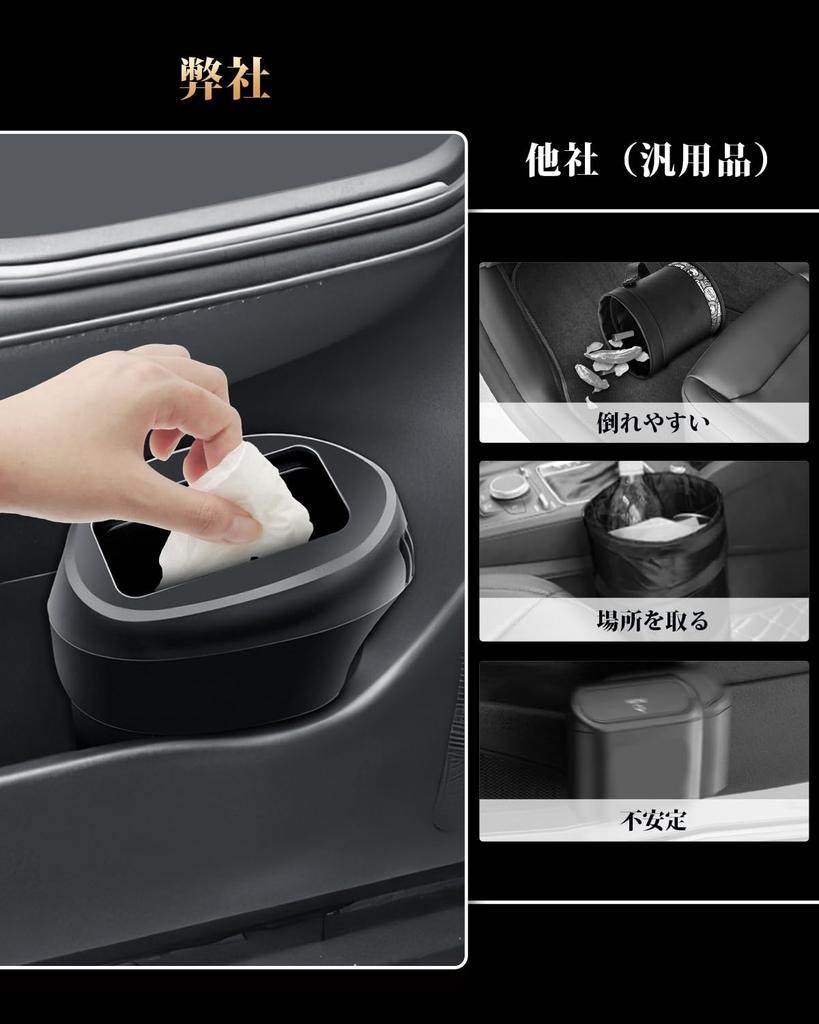 弊社

他社（汎用品）

倒れやすい

場所を取る

不安定