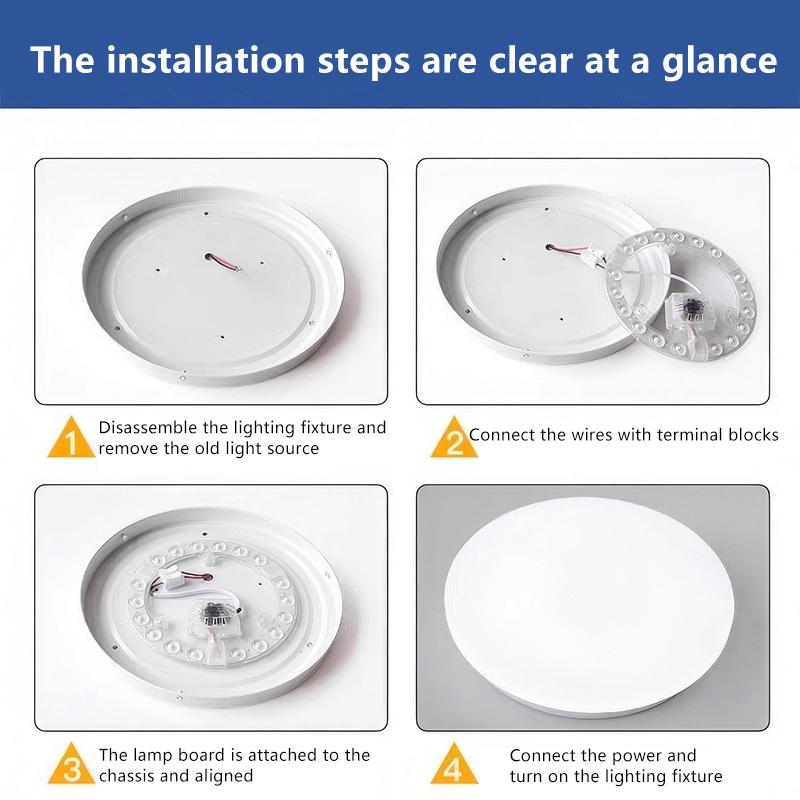 The installation steps are clear at a glance

1 Disassemble the lighting fixture and remove the old light source

2 Connect the wires with terminal blocks

3 The lamp board is attached to the chassis and aligned

4 Connect the power and turn on the lighting fixture