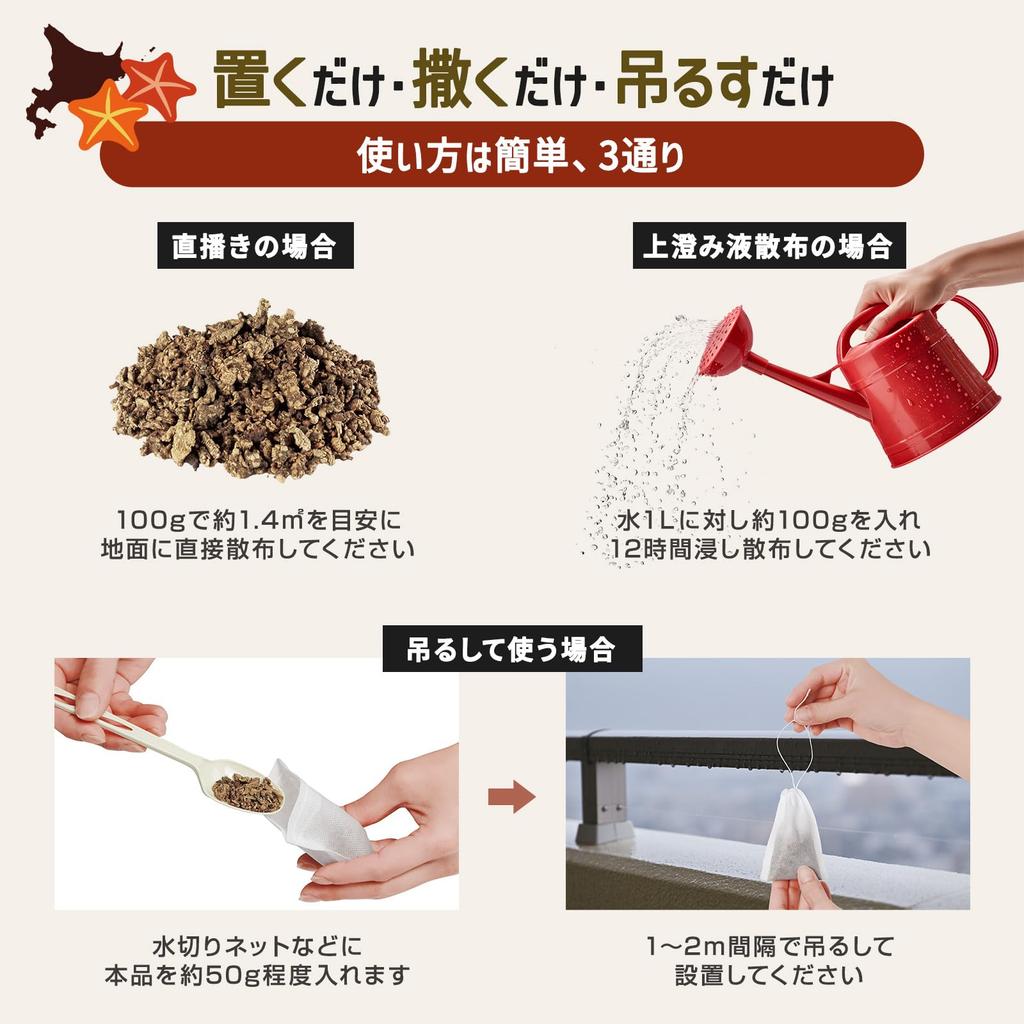 置くだけ・撒くだけ・吊るすだけ

使い方は簡単、3通り

直播きの場合

100gで約1.4㎡を目安に
地面に直接散布してください

上澄み液散布の場合

水1Lに対し約100gを入れ
12時間浸し散布してください

吊るして使う場合

水切りネットなどに
本品を約50g程度入れます

1~2m間隔で吊るして
設置してください