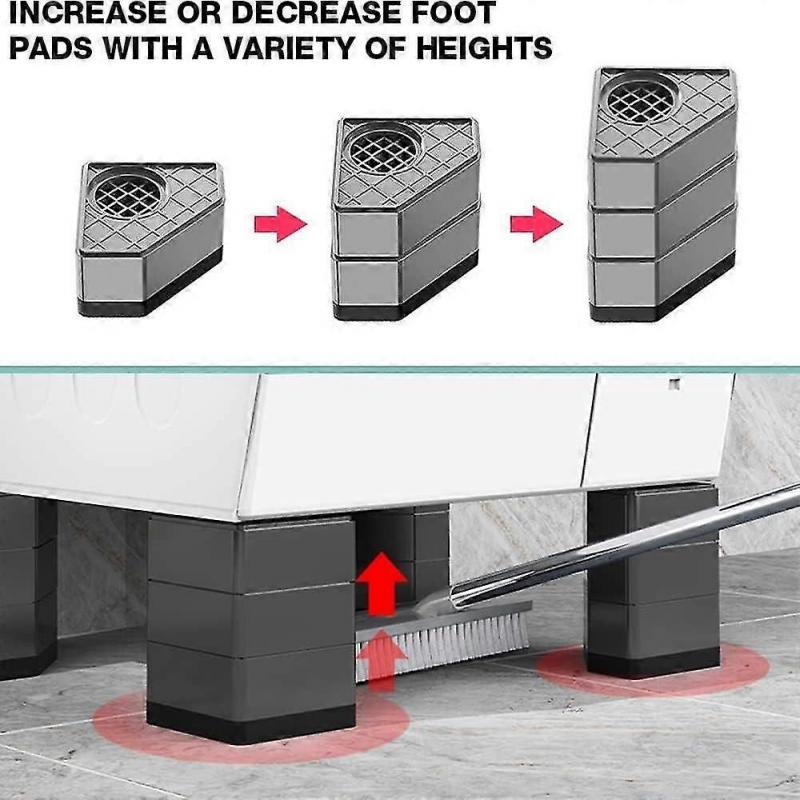 INCREASE OR DECREASE FOOT PADS WITH A VARIETY OF HEIGHTS