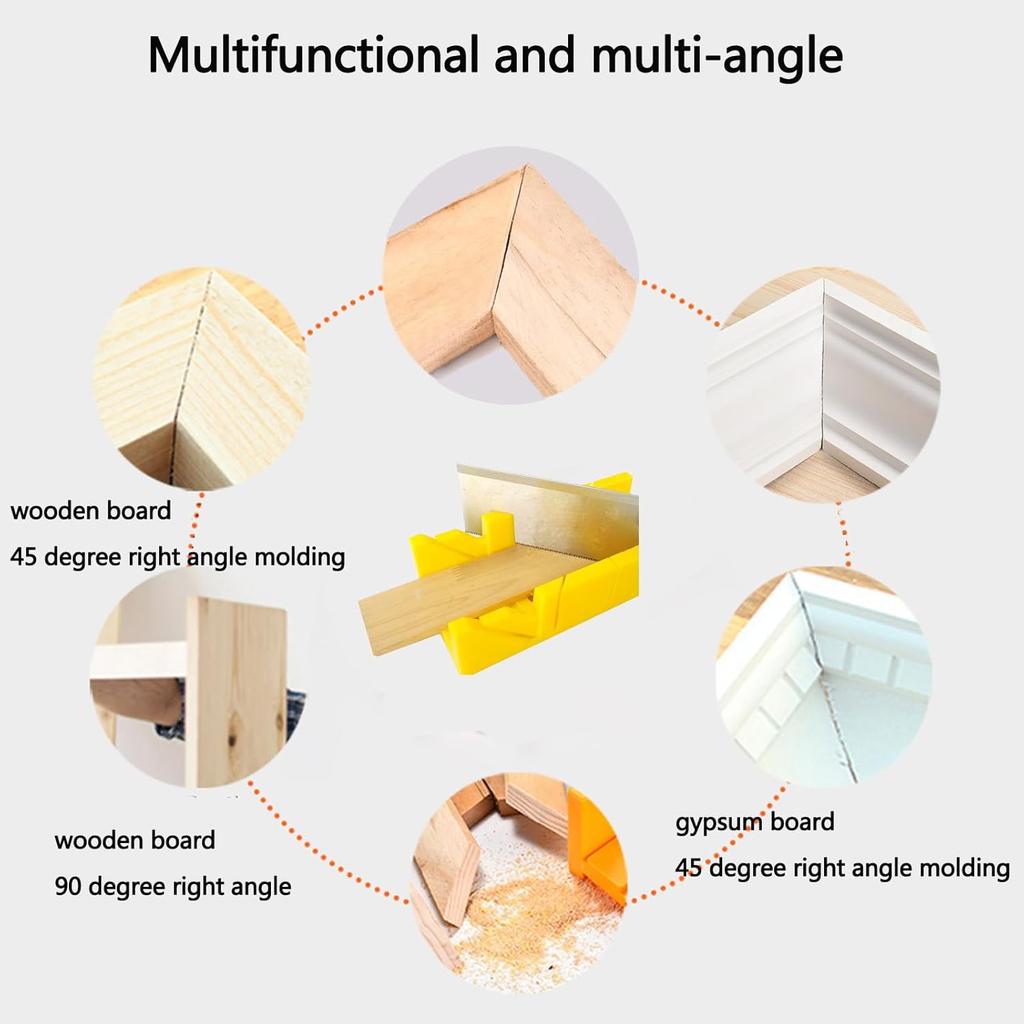 Multifunctional and multi-angle

wooden board
45 degree right angle molding

wooden board
90 degree right angle

gypsum board
45 degree right angle molding