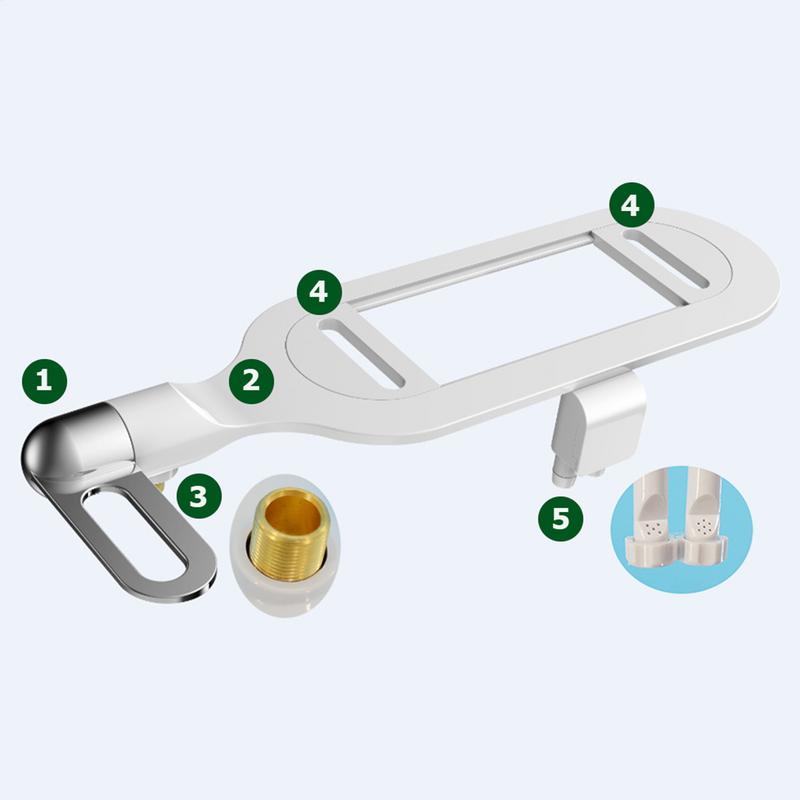 4
4
1
2
3
5