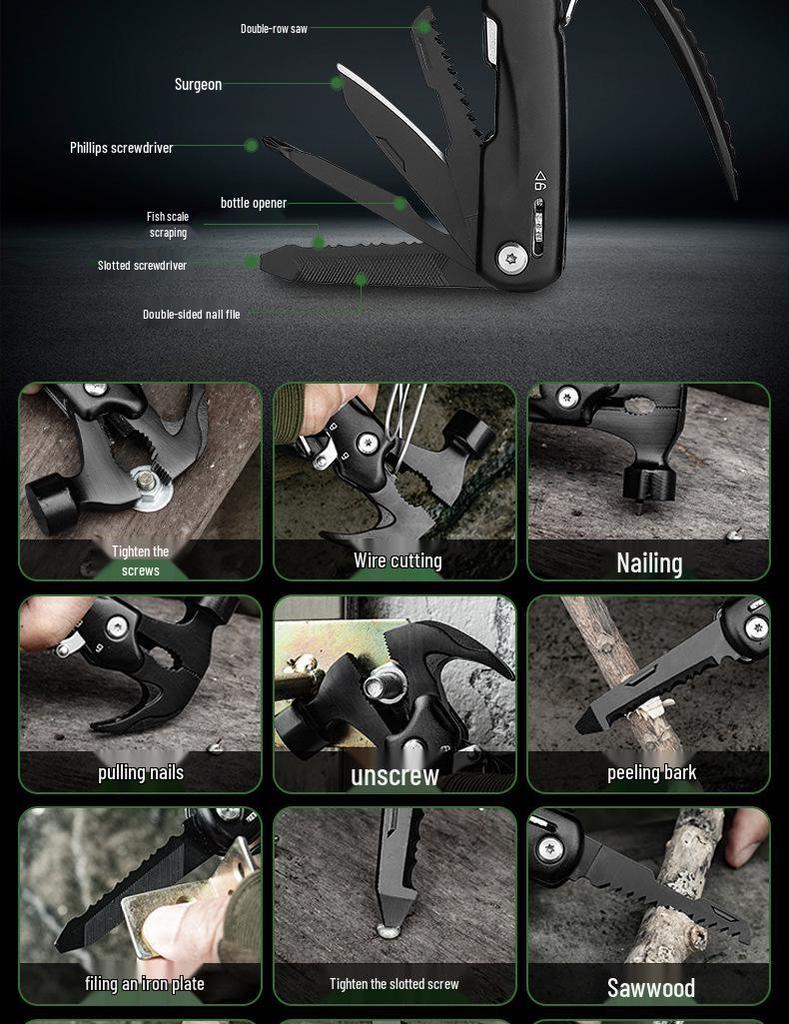 Double-row saw

Surgeon

Phillips screwdriver

bottle opener

Fish scale scraping

Slotted screwdriver

Double-sided nail file

Tighten the screws

Wire cutting

Nailing

pulling nails

unscrew

peeling bark

filing an iron plate

Tighten the slotted screw

Sawwood