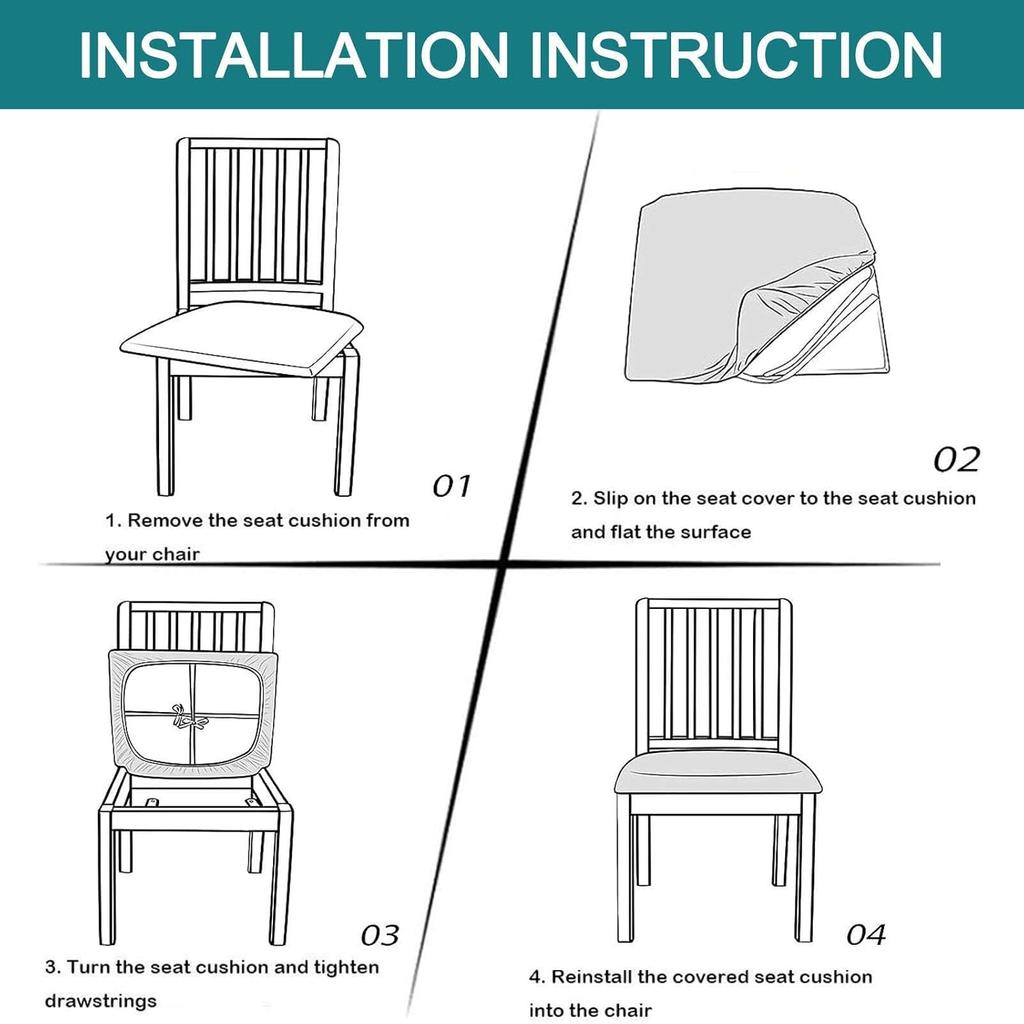 INSTALLATION INSTRUCTION

01

1. Remove the seat cushion from your chair

02

2. Slip on the seat cover to the seat cushion and flat the surface

03

3. Turn the seat cushion and tighten drawstrings

04

4. Reinstall the covered seat cushion into the chair