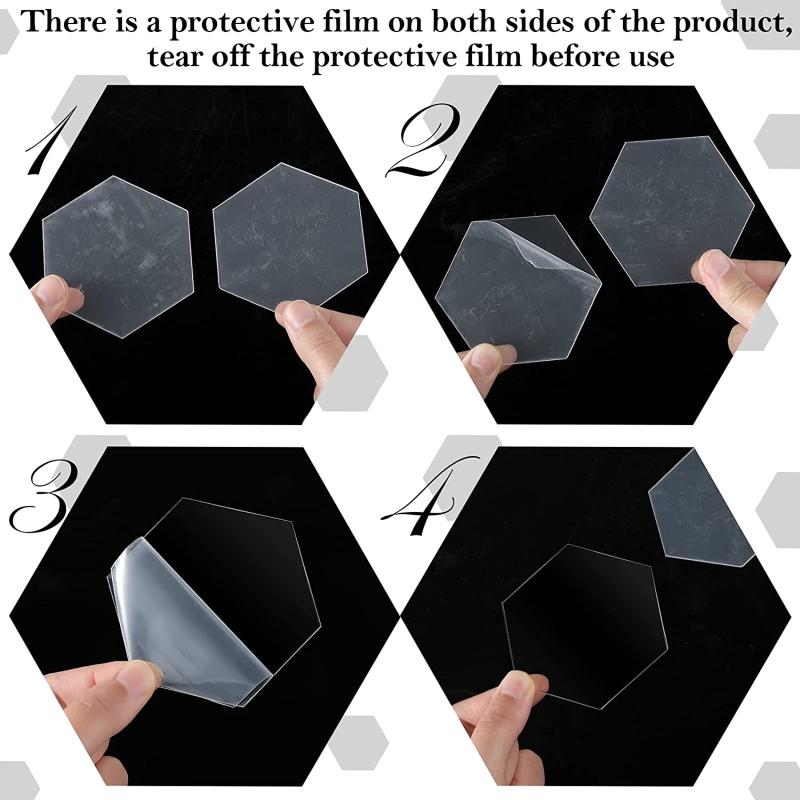 There is a protective film on both sides of the product, tear off the protective film before use

1

2

3

4