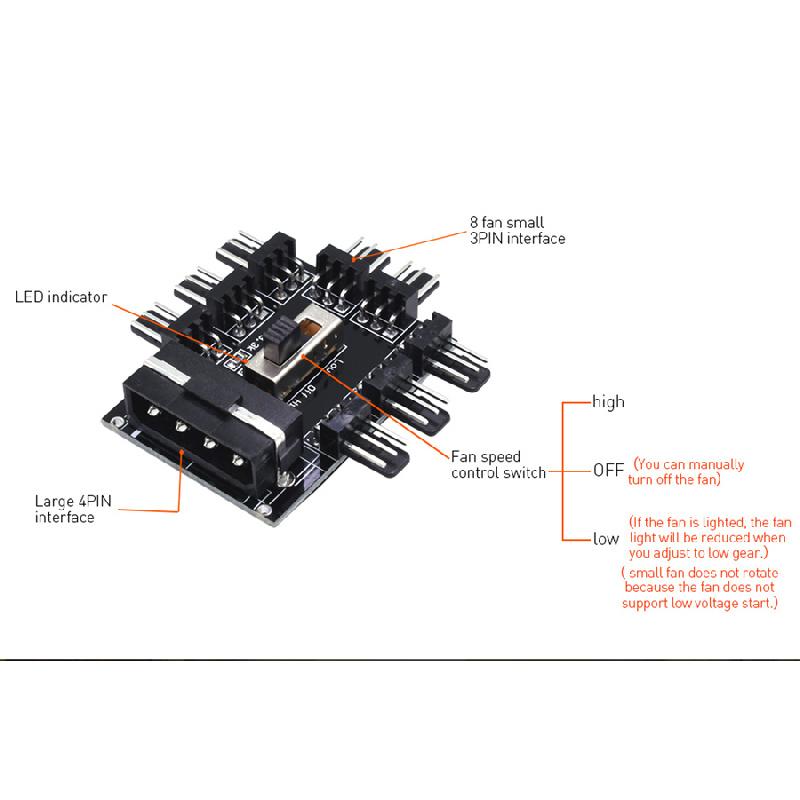 8 fan small 3PIN interface

LED indicator

Large 4PIN interface

Fan speed control switch

high

OFF (You can manually turn off the fan)

low (If the fan is lighted, the fan light will be reduced when you adjust to low gear.)

( small fan does not rotate because the fan does not support low voltage start.)