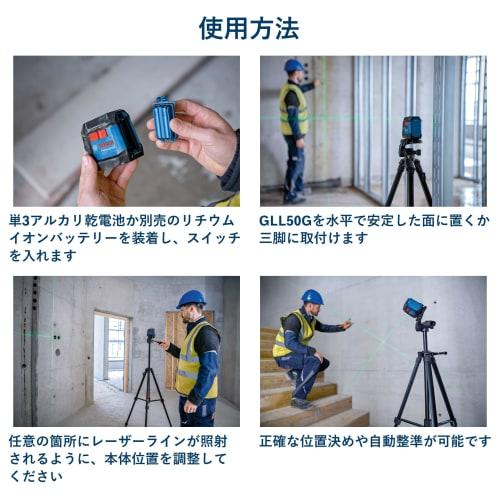 使用方法

単3アルカリ乾電池か別売のリチウムイオンバッテリーを装着し、スイッチを入れます

GLL50Gを水平で安定した面に置くか三脚に取付けます

任意の箇所にレーザーラインが照射されるように、本体位置を調整してください

正確な位置決めや自動整準が可能です