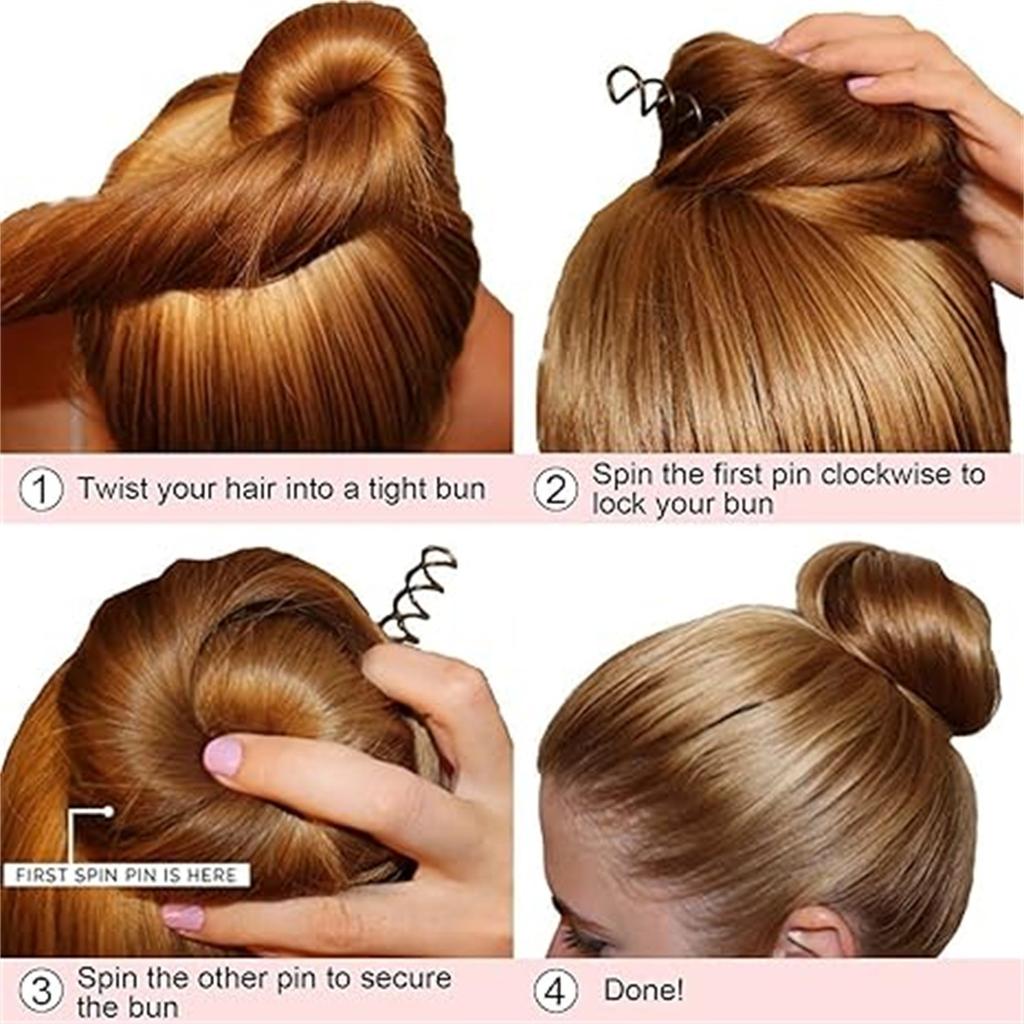 1 Twist your hair into a tight bun

2 Spin the first pin clockwise to lock your bun

FIRST SPIN PIN IS HERE

3 Spin the other pin to secure the bun

4 Done!