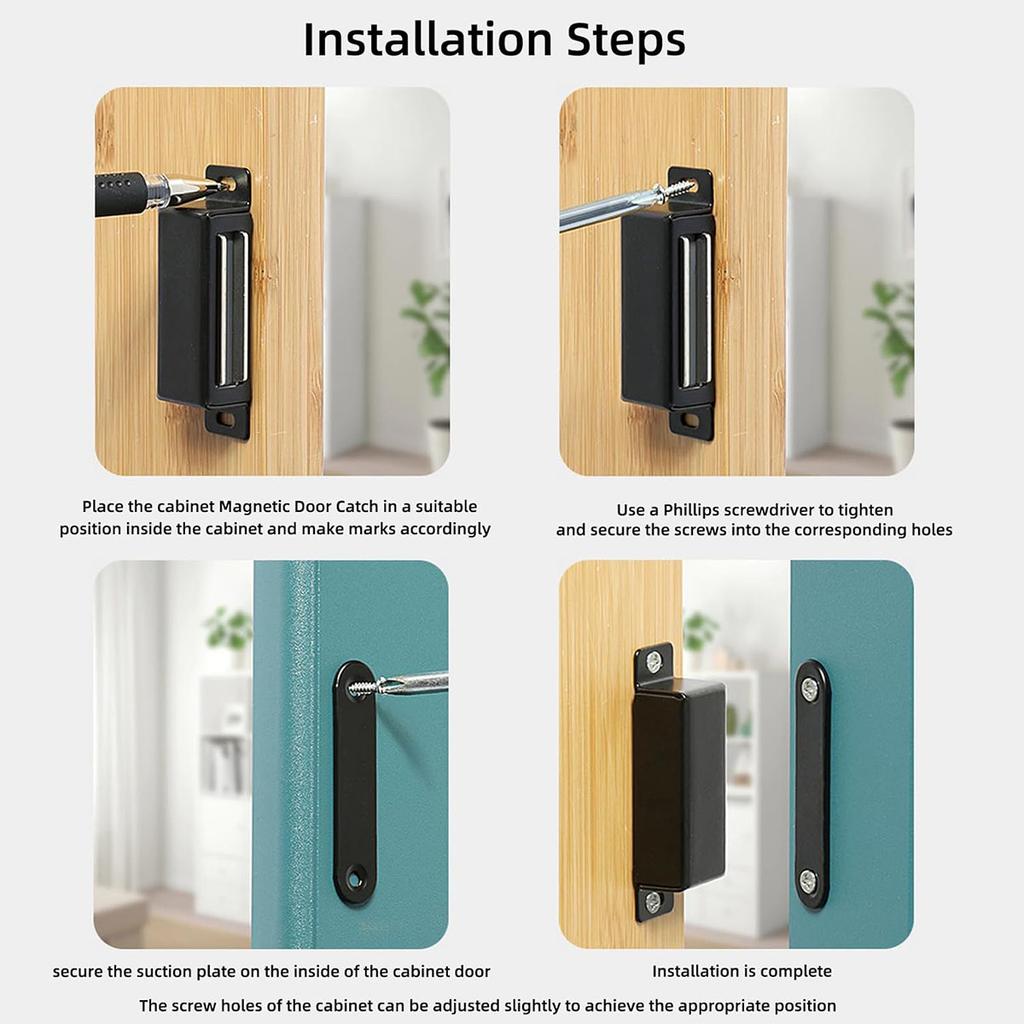 Installation Steps

Place the cabinet Magnetic Door Catch in a suitable position inside the cabinet and make marks accordingly

Use a Phillips screwdriver to tighten and secure the screws into the corresponding holes

secure the suction plate on the inside of the cabinet door

Installation is complete

The screw holes of the cabinet can be adjusted slightly to achieve the appropriate position