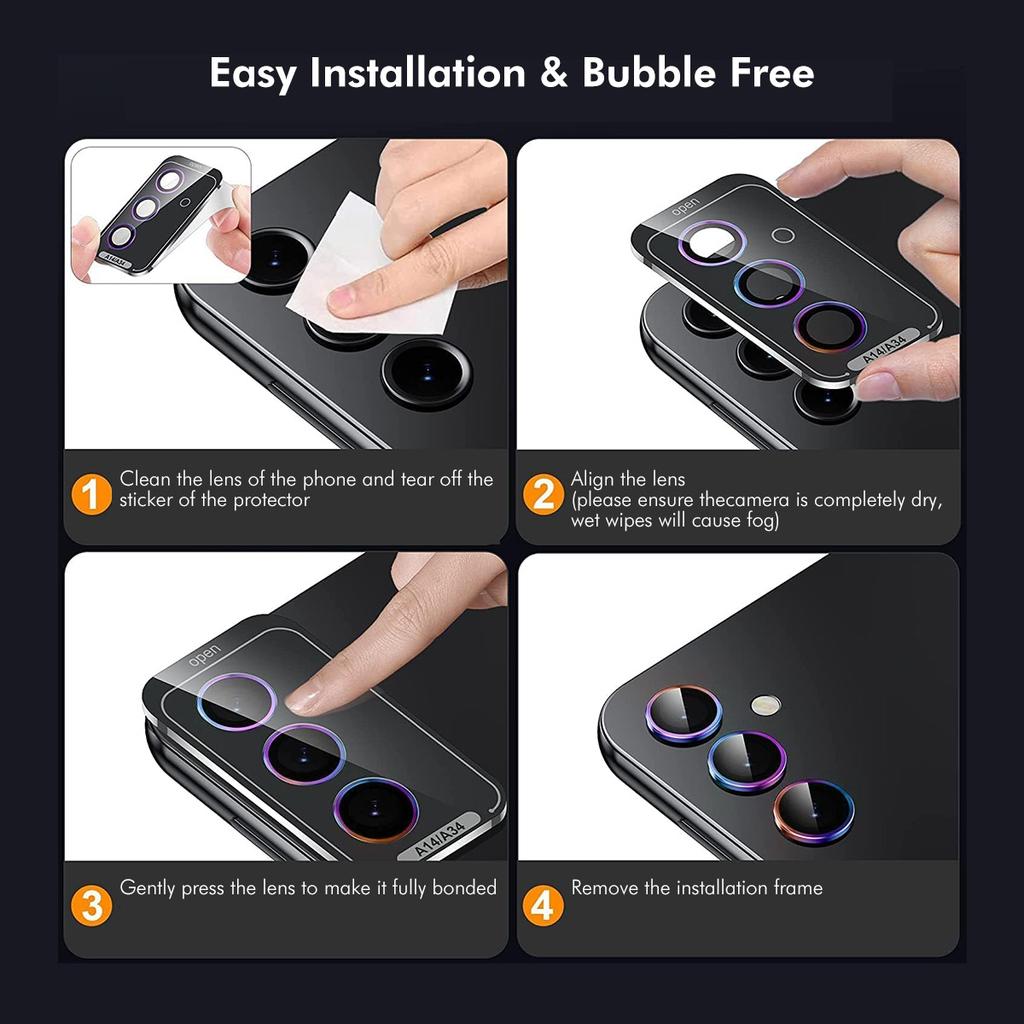 Easy Installation & Bubble Free

A14/A34

1 Clean the lens of the phone and tear off the sticker of the protector

open

A14/A34

2 Align the lens (please ensure thecamera is completely dry, wet wipes will cause fog)

open

A14/A34

3 Gently press the lens to make it fully bonded

4 Remove the installation frame