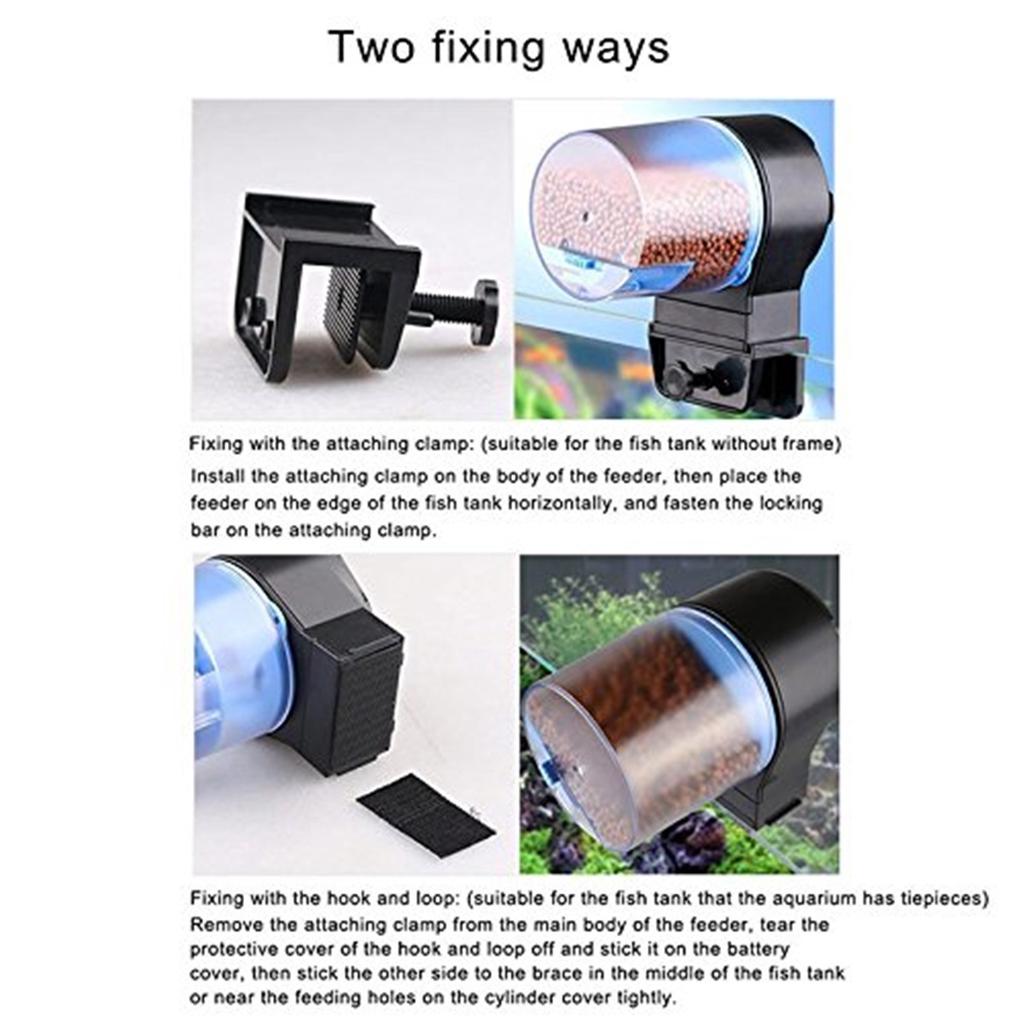 Two fixing ways

Fixing with the attaching clamp: (suitable for the fish tank without frame)
Install the attaching clamp on the body of the feeder, then place the feeder on the edge of the fish tank horizontally, and fasten the locking bar on the attaching clamp.

Fixing with the hook and loop: (suitable for the fish tank that the aquarium has tiepieces)
Remove the attaching clamp from the main body of the feeder, tear the protective cover of the hook and loop off and stick it on the battery cover, then stick the other side to the brace in the middle of the fish tank or near the feeding holes on the cylinder cover tightly.